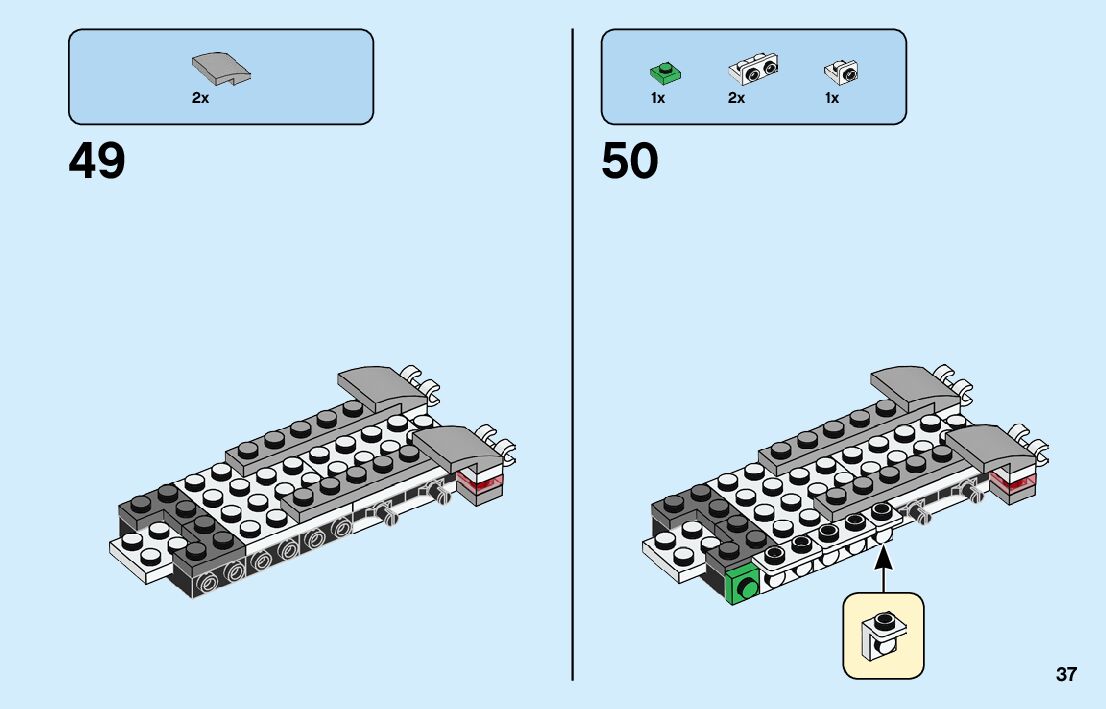 2x

49

1x 2x 1x

50

37