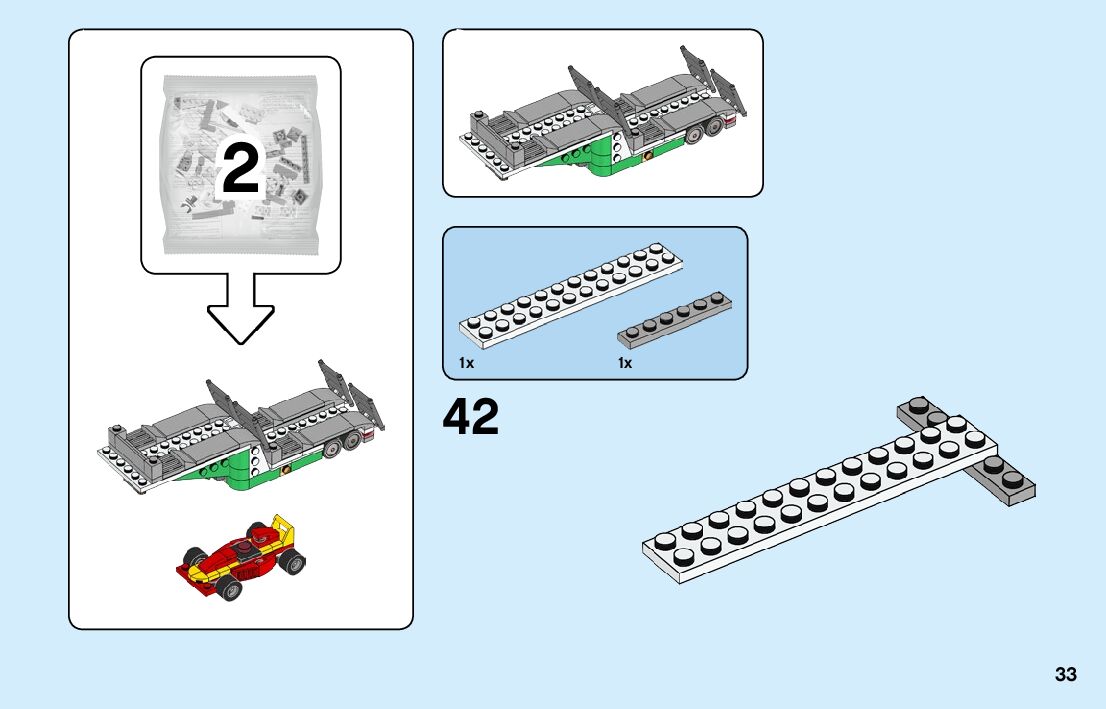 2

1x

1x

42

33