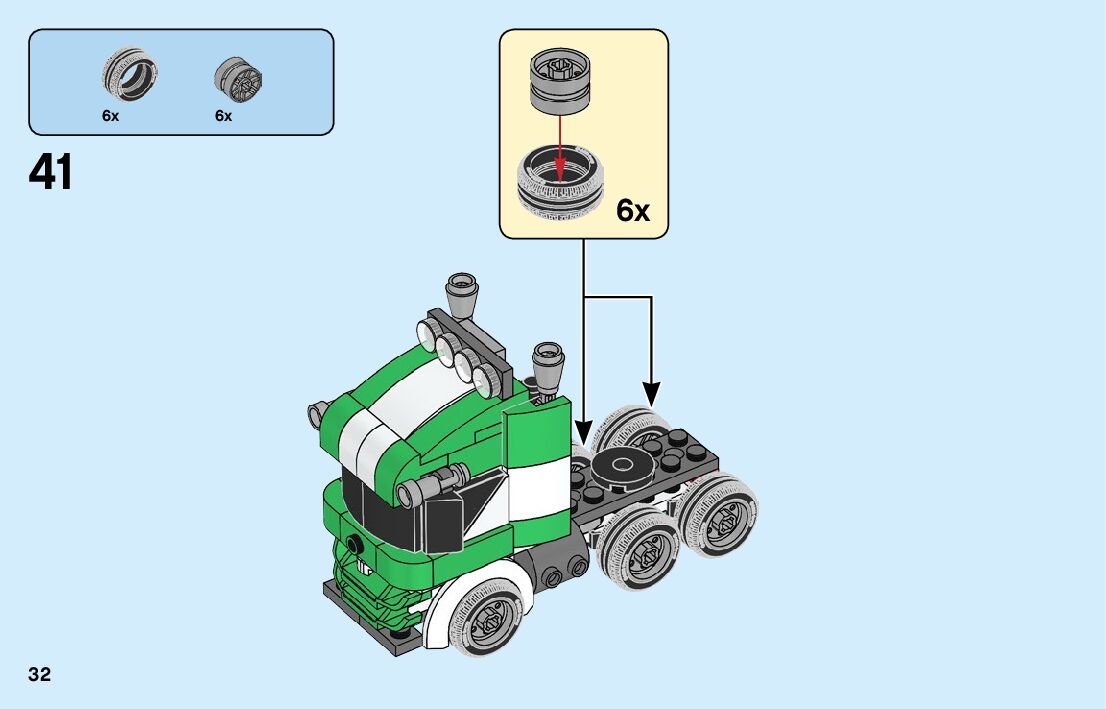 6x
6x

41

6x

32