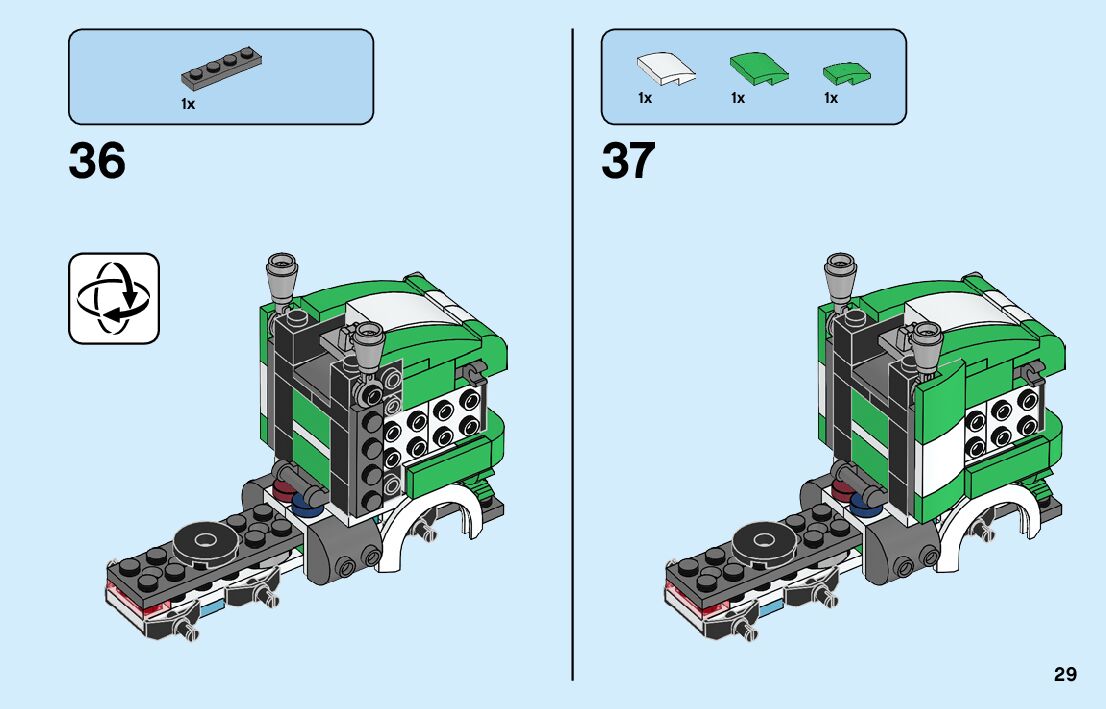 1x

36

1x 1x 1x

37

29