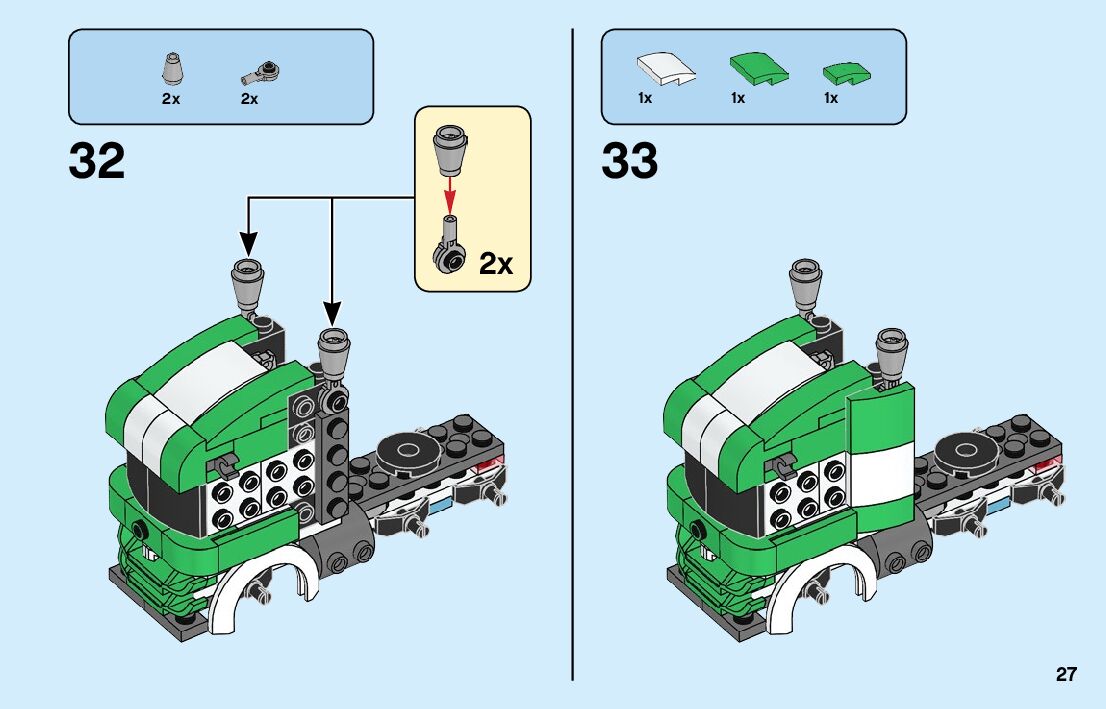 2x 2x

32

2x

1x 1x 1x

33

27