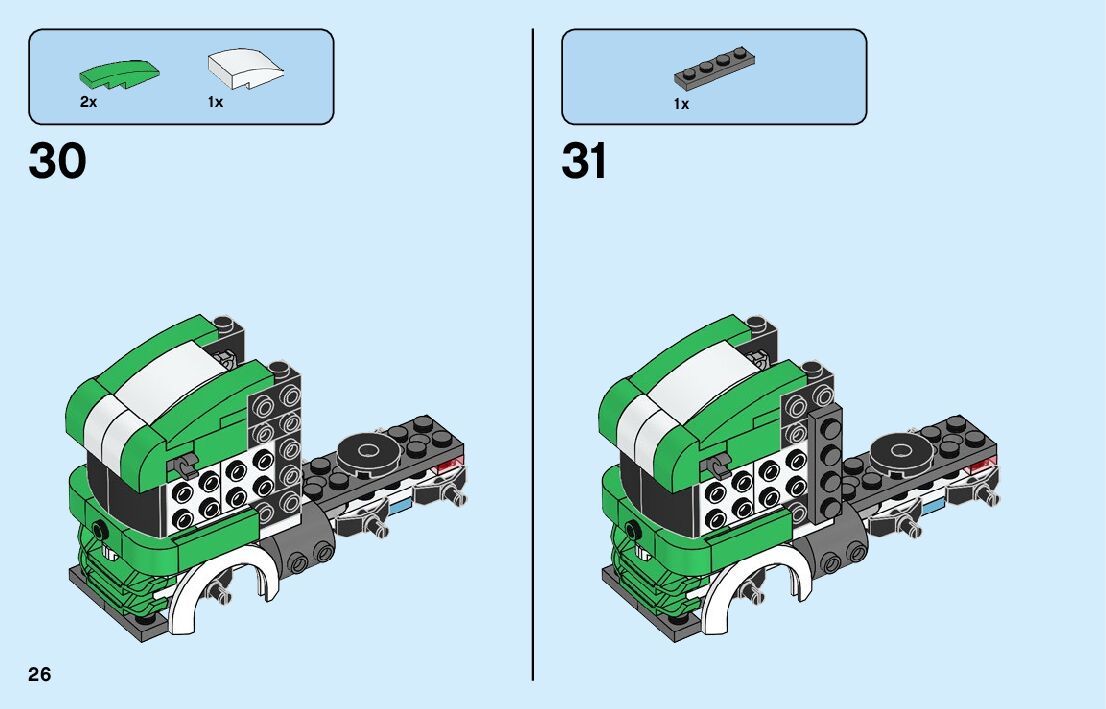 2x 1x

30

1x

31

26