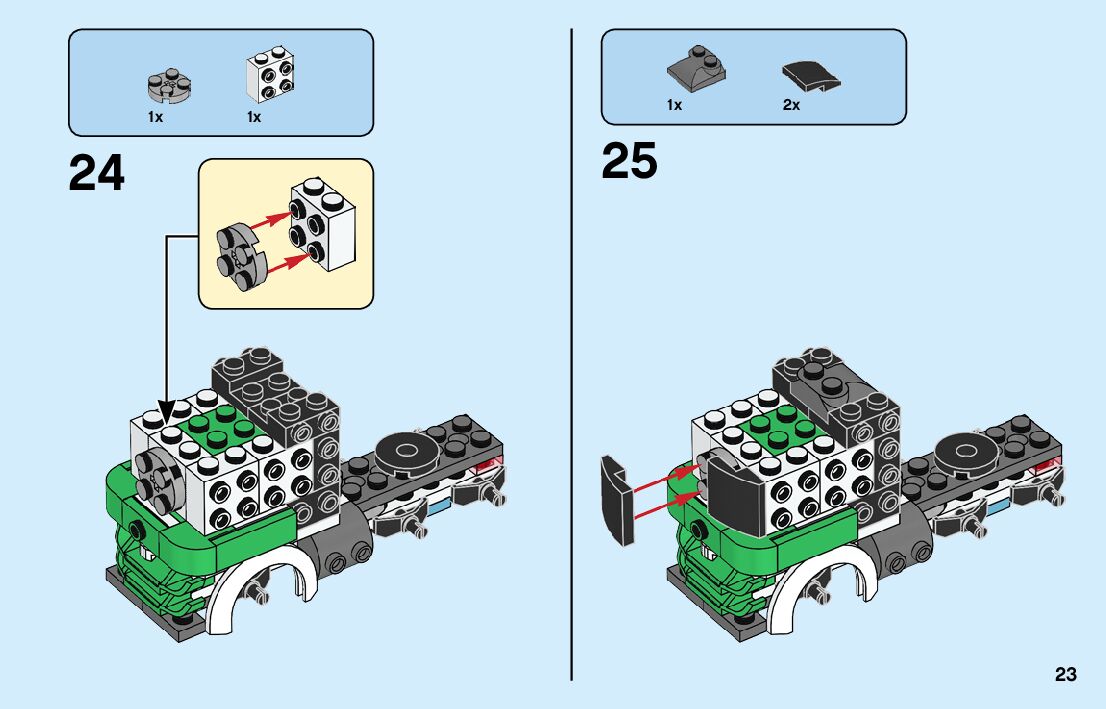 1x 1x

24

1x 2x

25

23