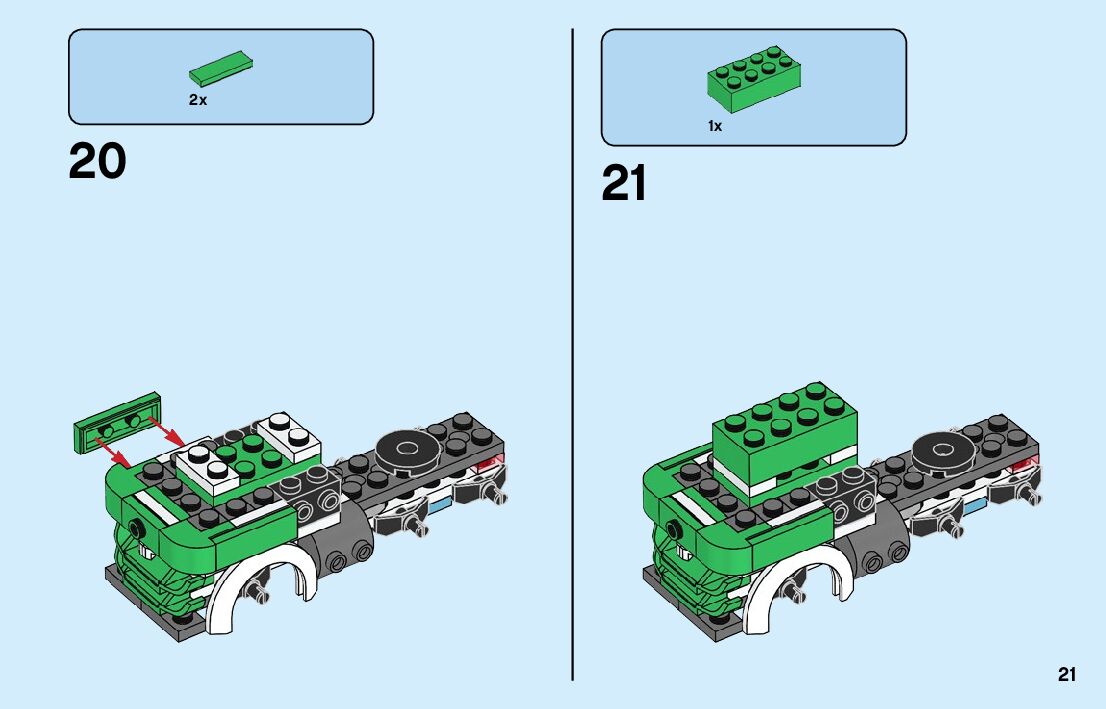 2x

20

1x

21

21