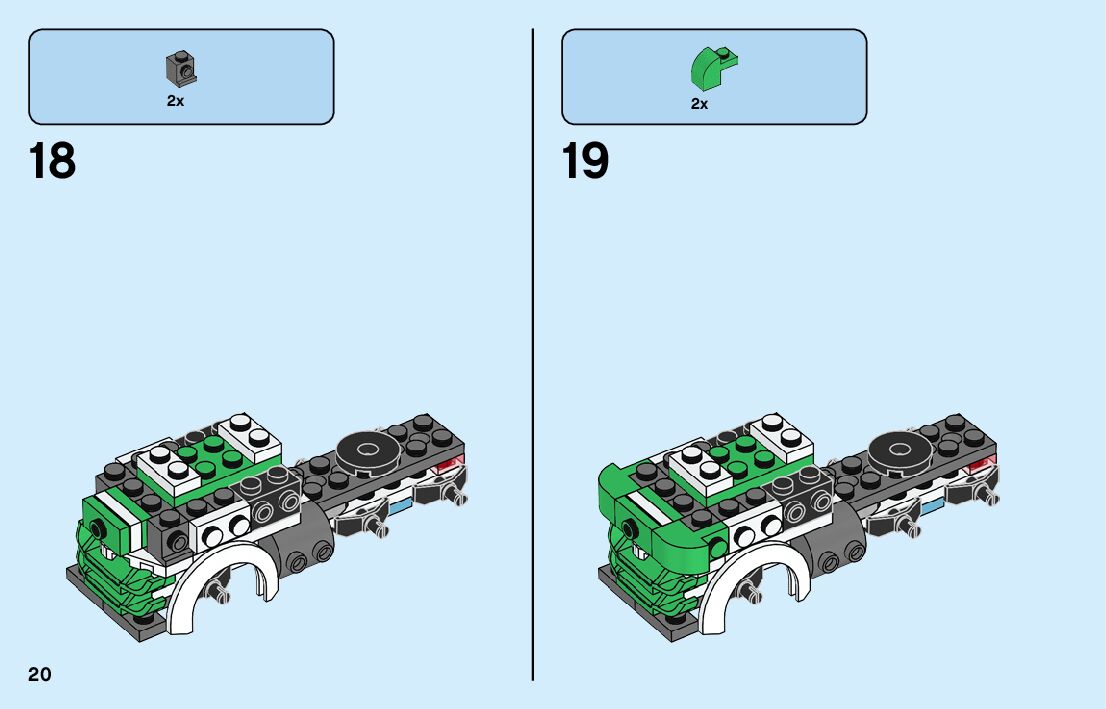 2x

18

2x

19

20