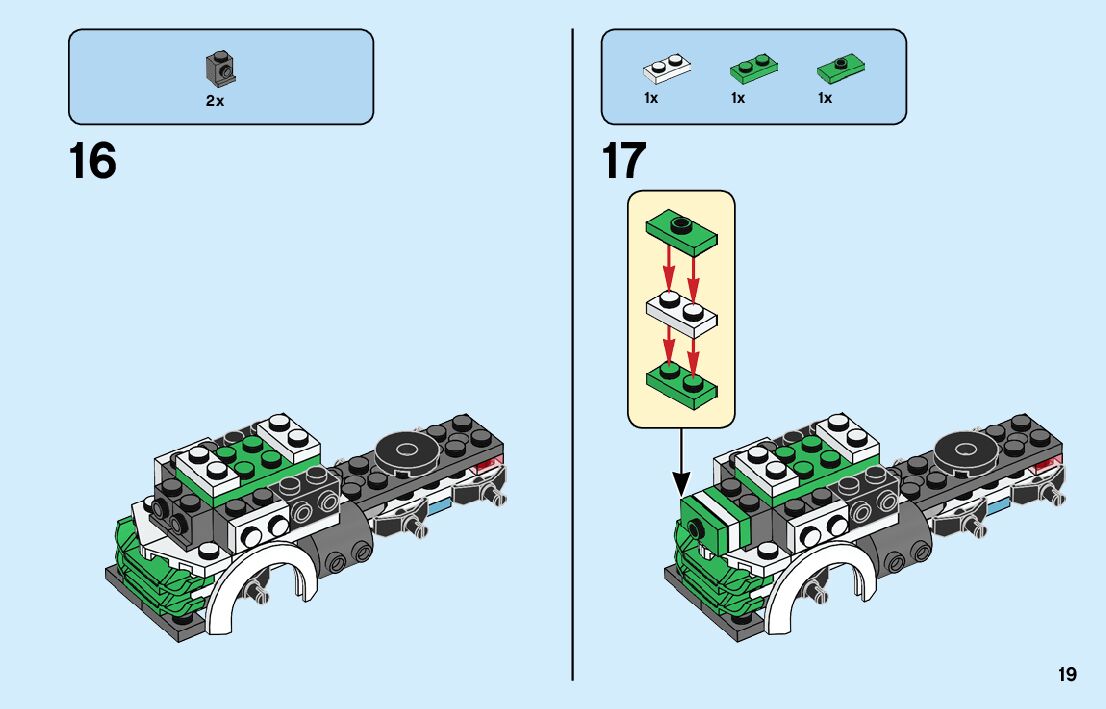 2x

16

1x 1x 1x

17

19