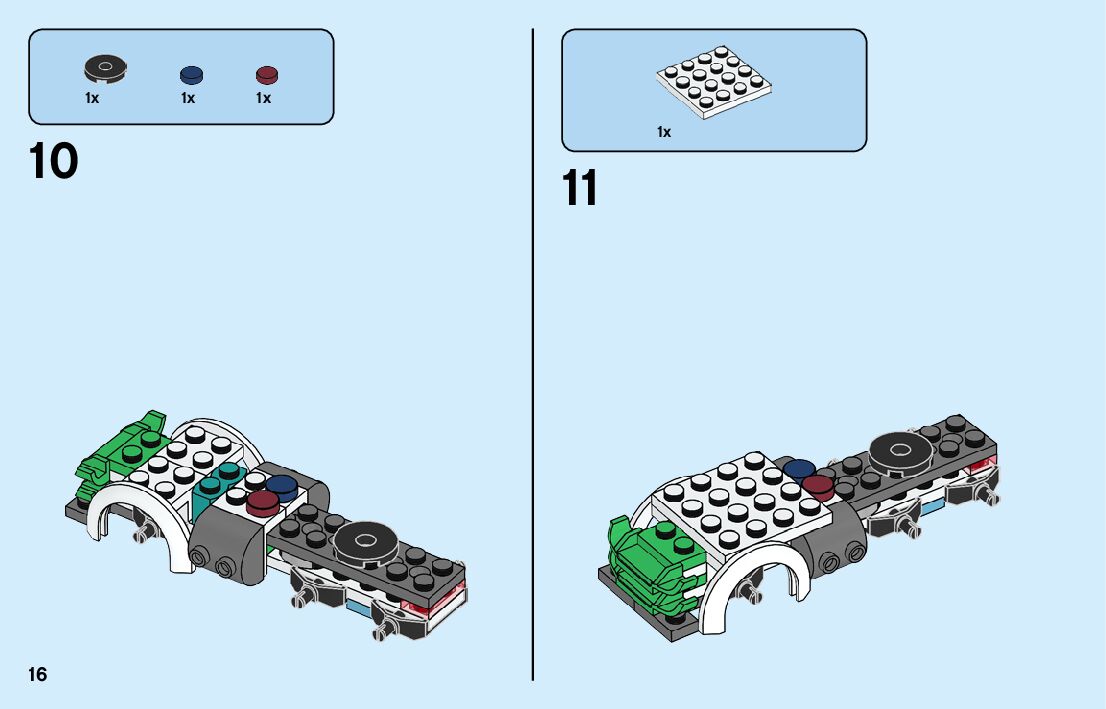 1x 1x 1x

10

1x

11

16