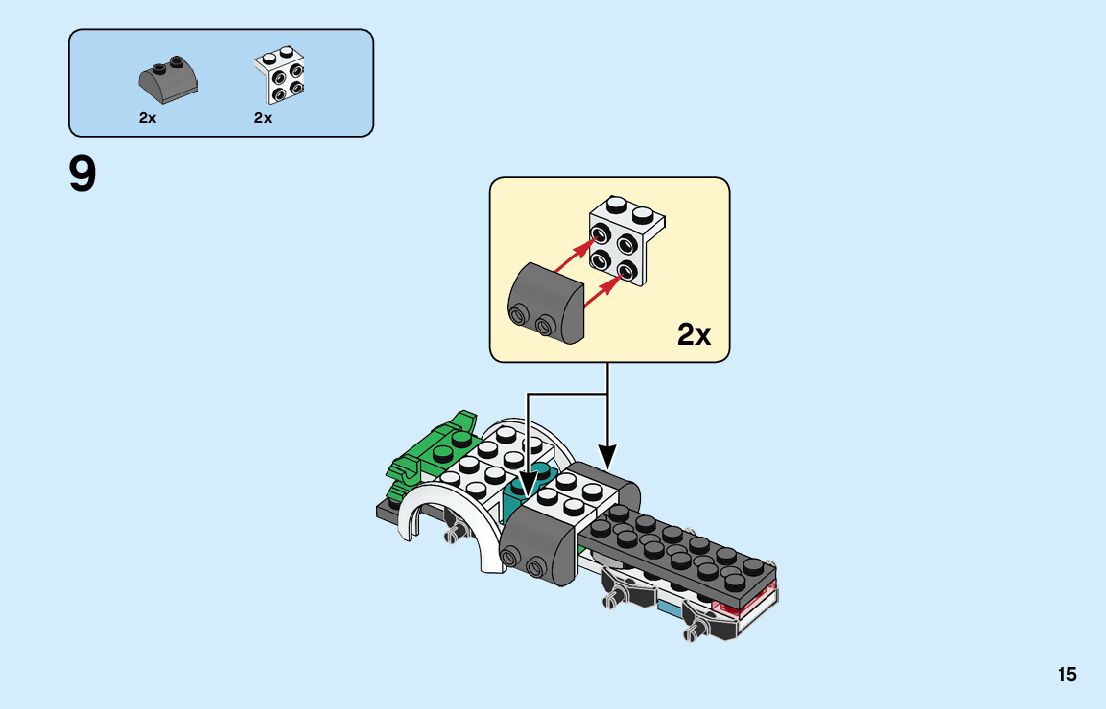 2x
2x
9
2x
15