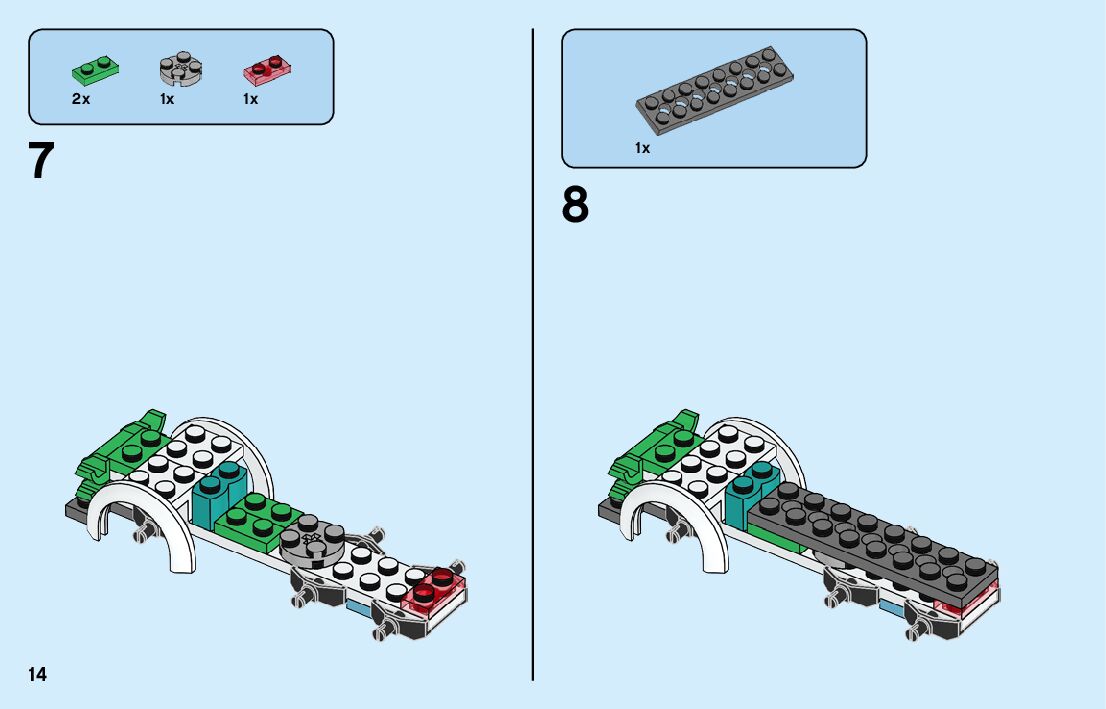 2x
1x
1x

7

1x

8

14