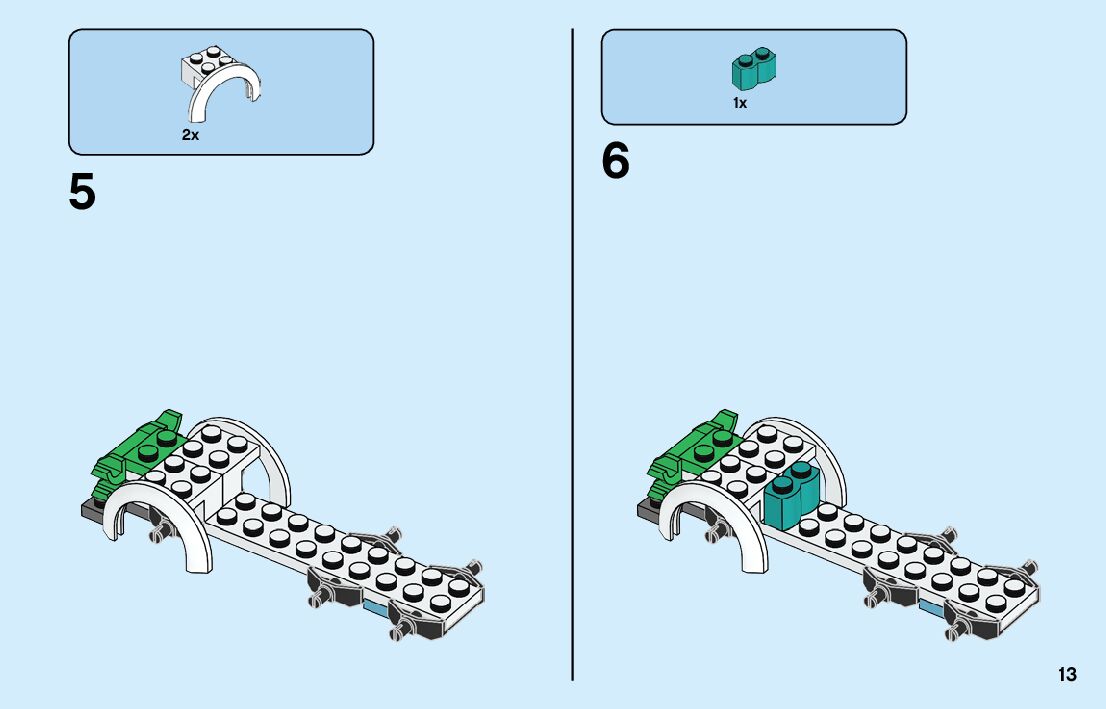 2x

5

1x

6

13