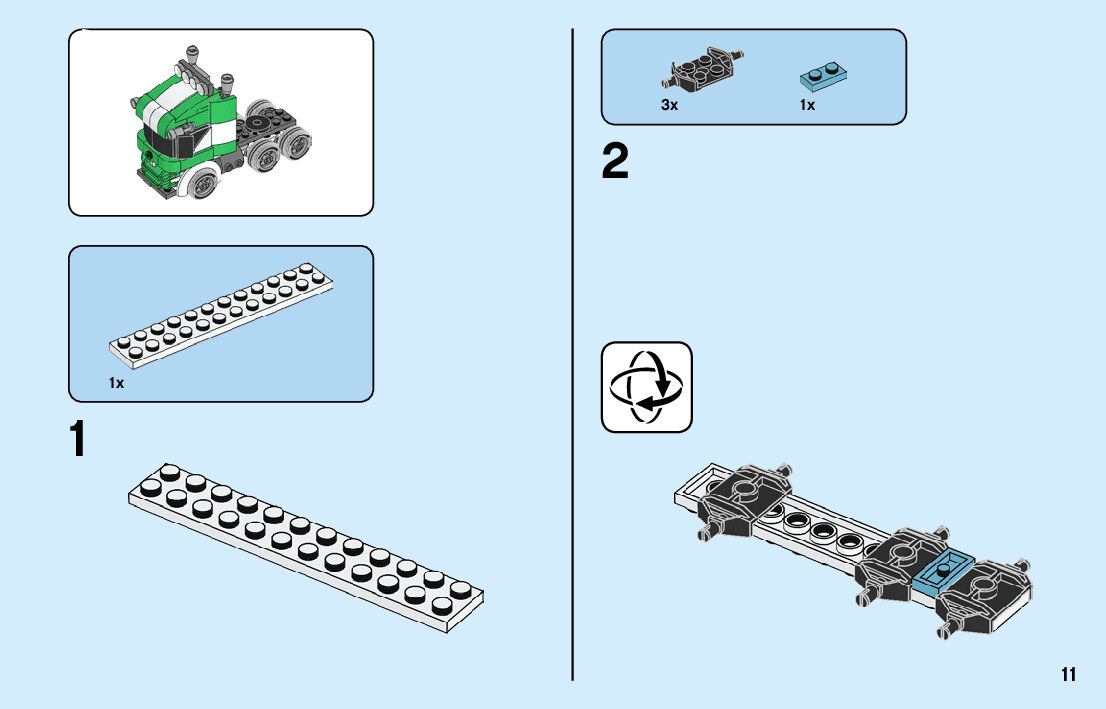 1x

1

3x

1x

2

11