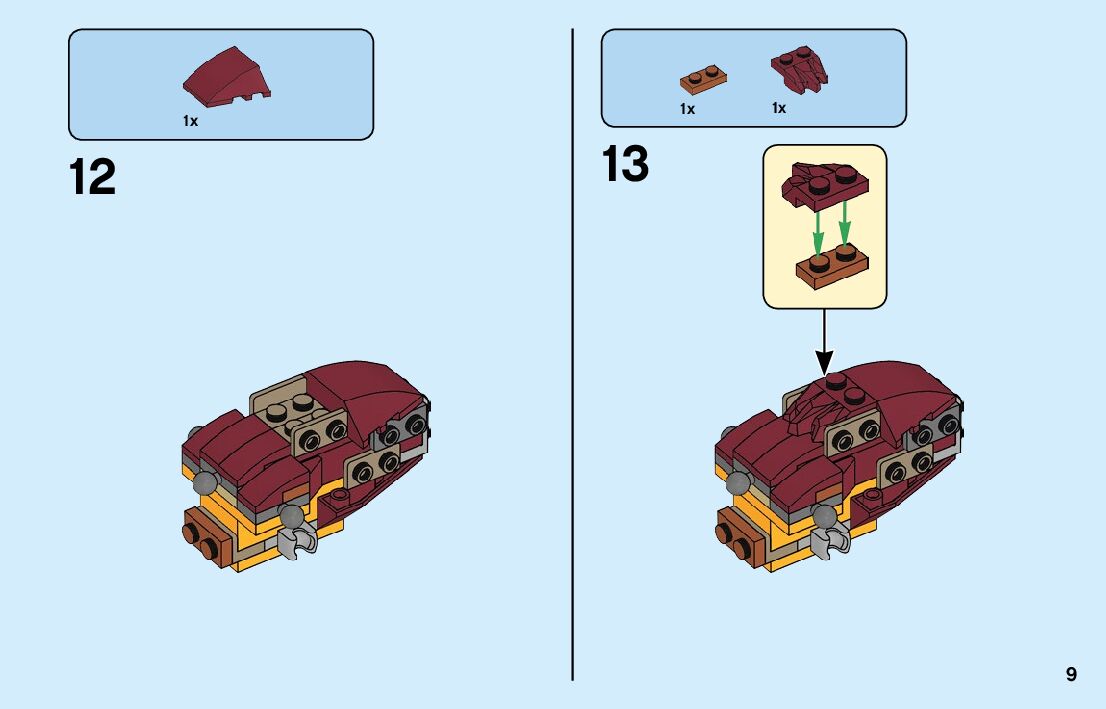 1x

12

1x 1x

13

9