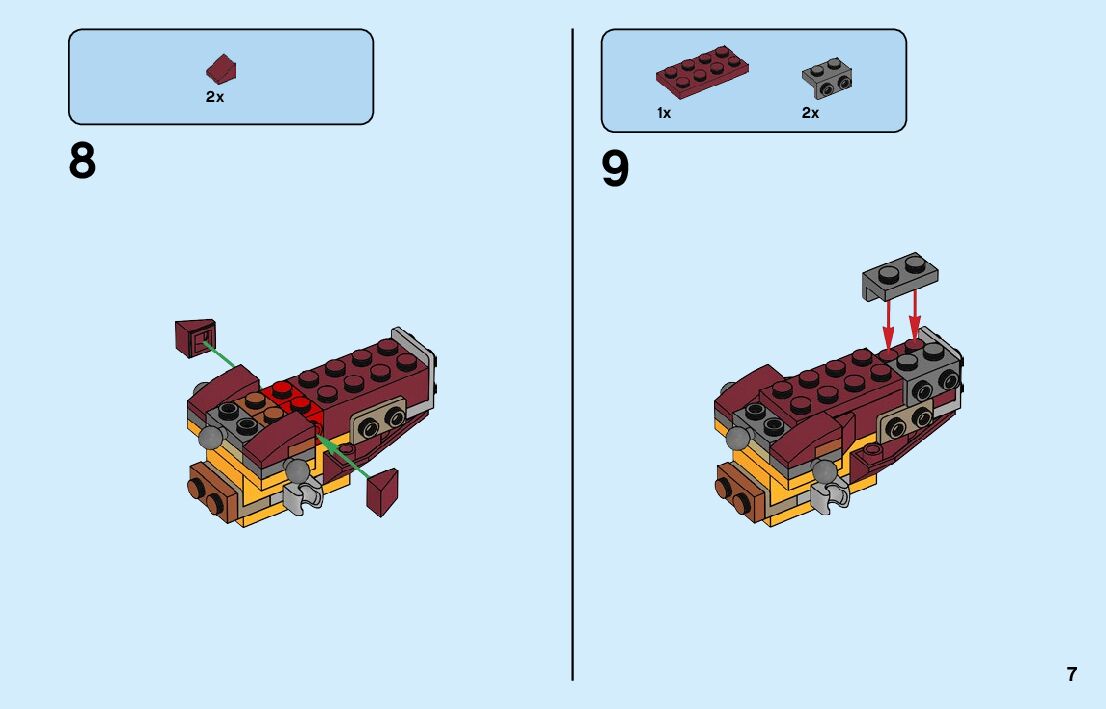 2x

8

1x 2x

9

7