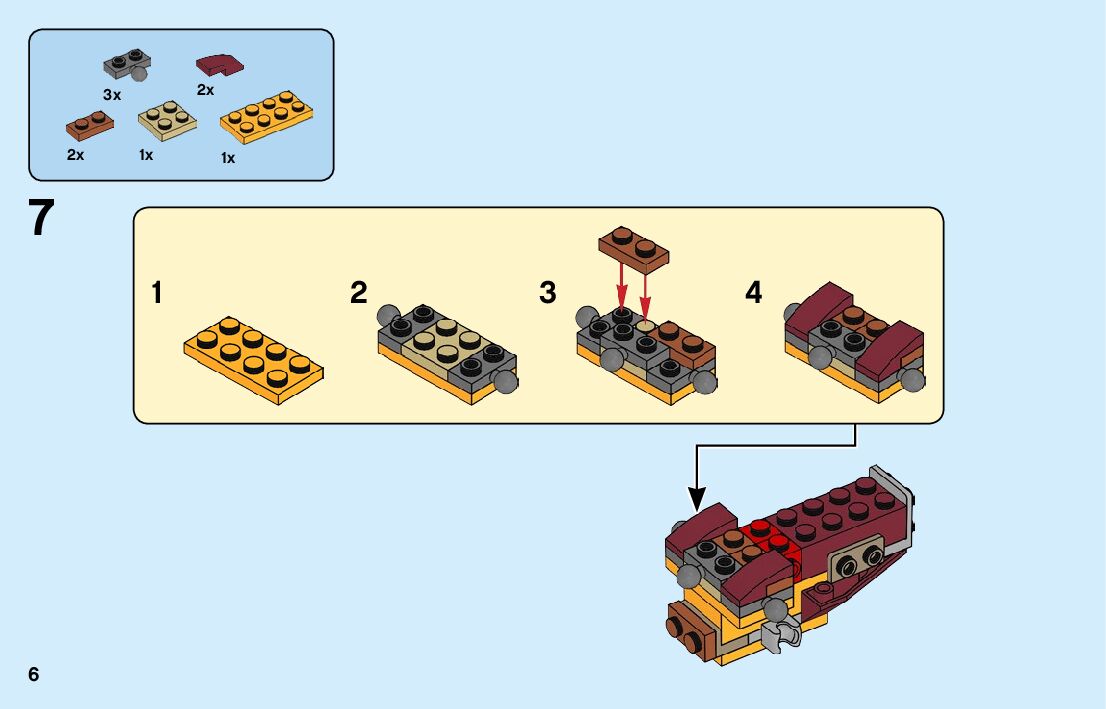 3x
2x
2x
1x
1x

7

1
2
3
4

6