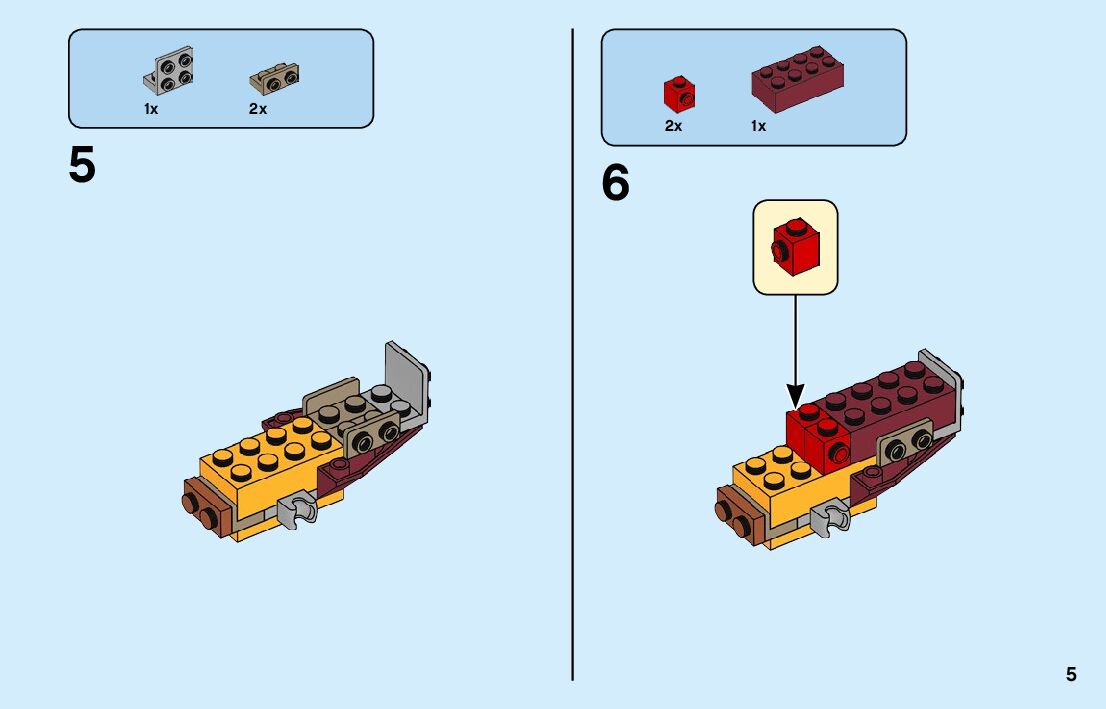 1x 2x

5

2x 1x

6

5