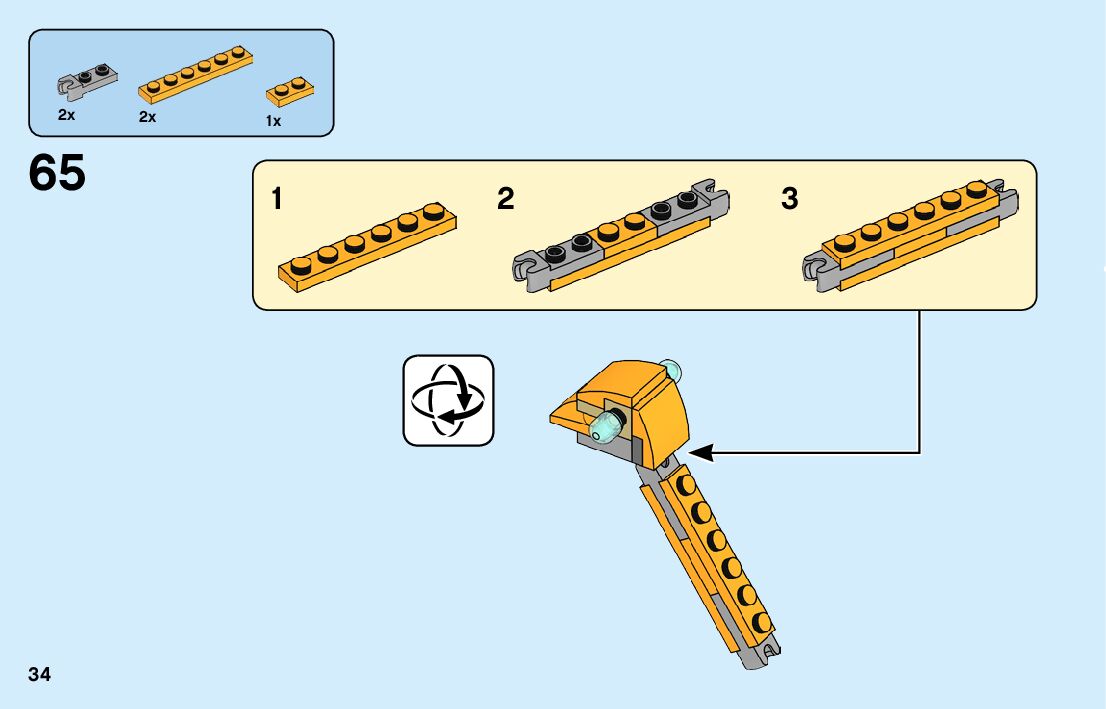 2x
2x
1x

65

1
2
3

34