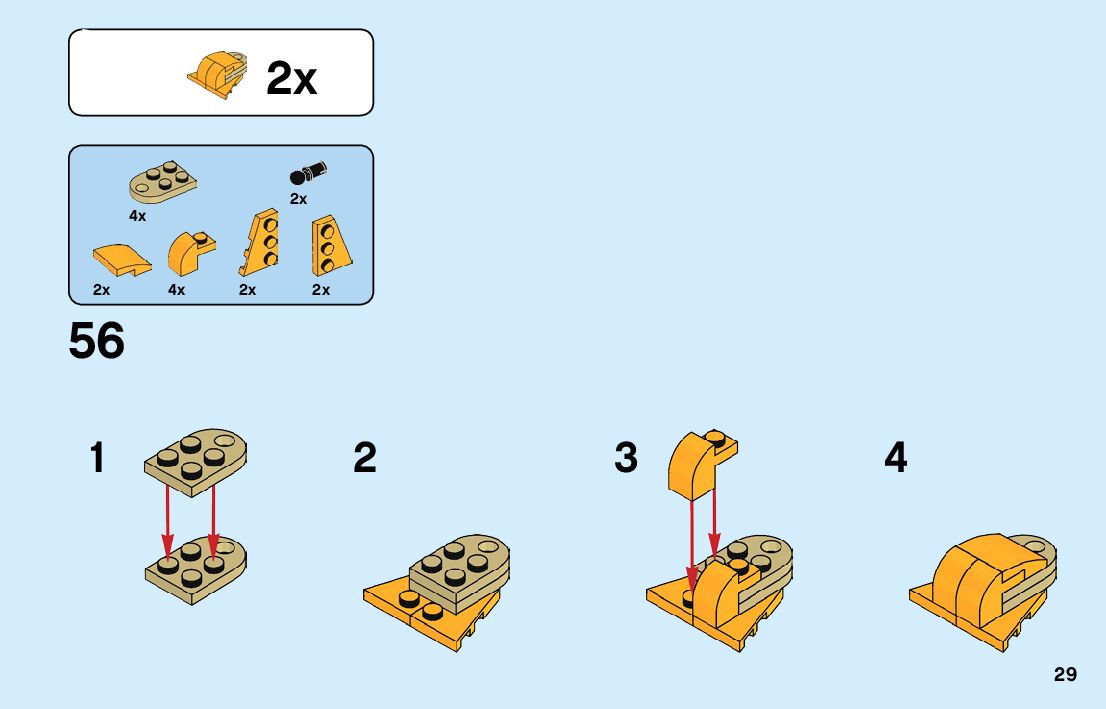 2x

4x
2x
2x
4x
2x
2x

56

1

2

3

4

29