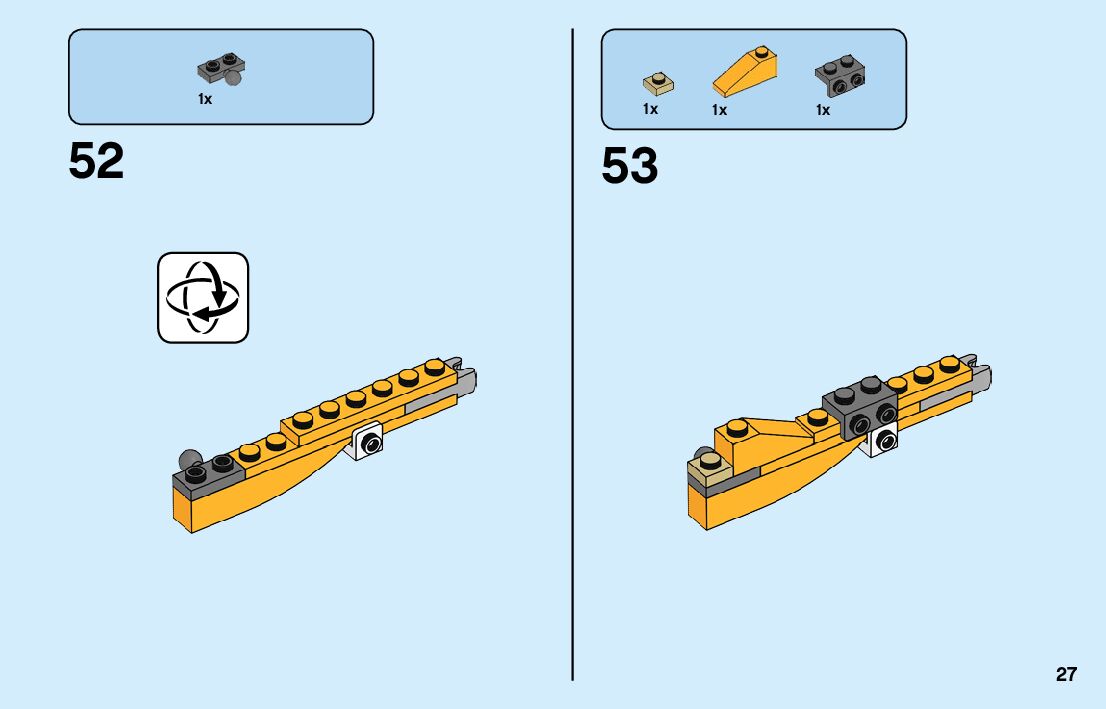 1x

52

1x 1x 1x

53

27