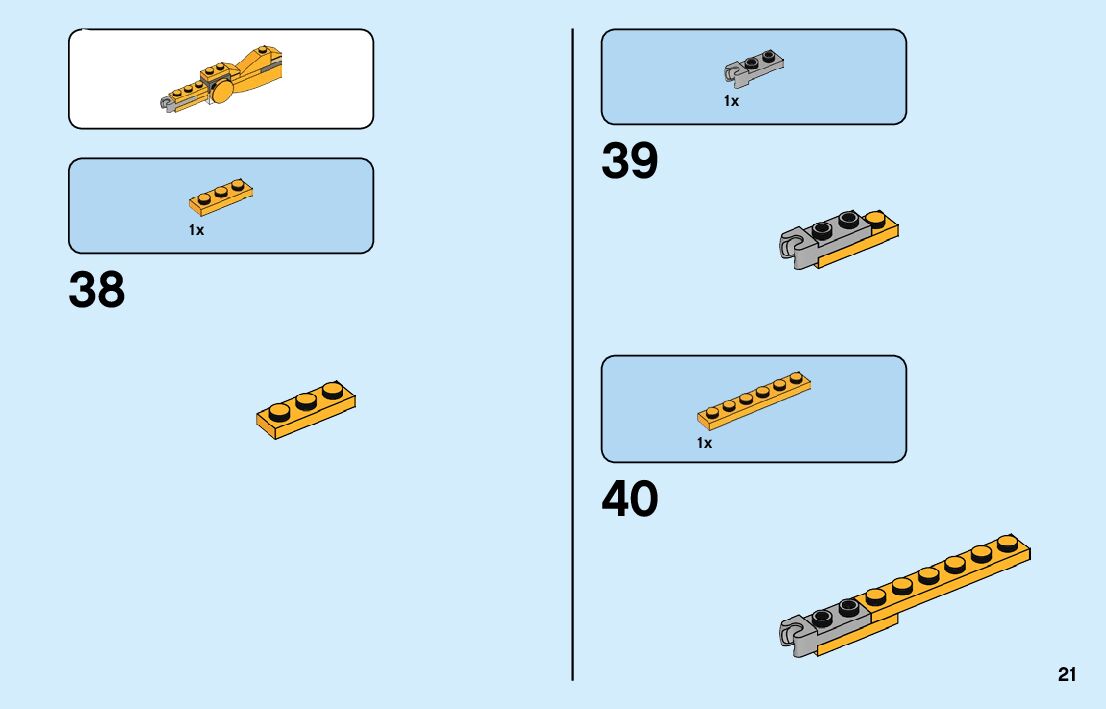 1x

38

1x

39

1x

40

21