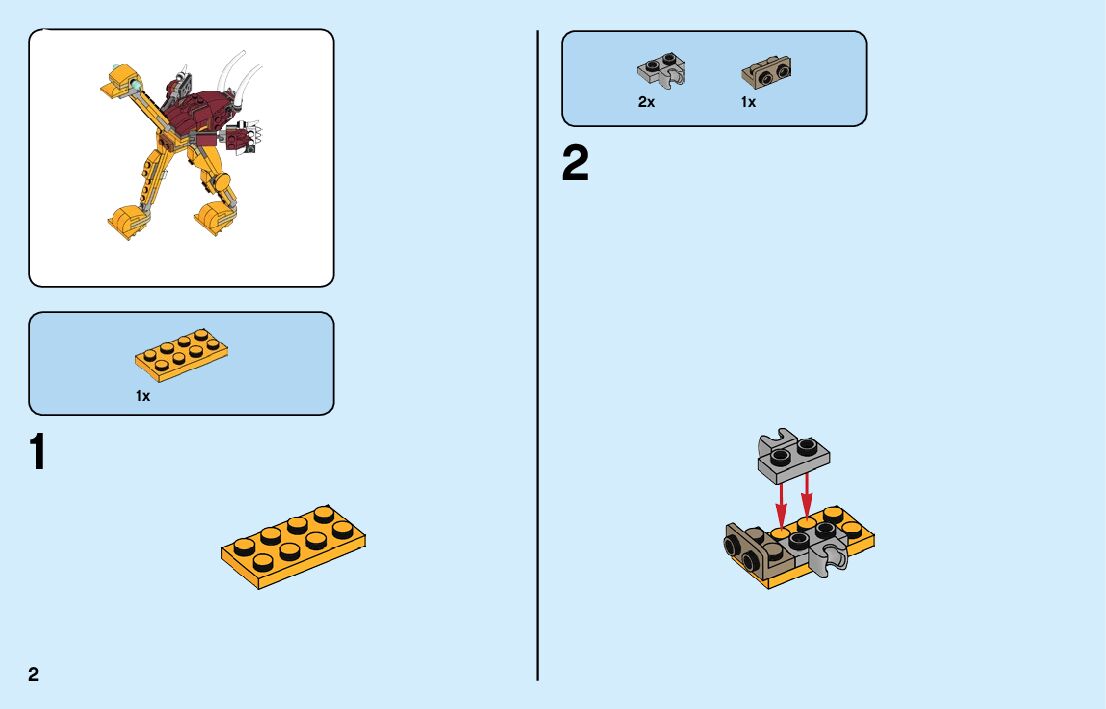 1x

1

2

2x

1x

2