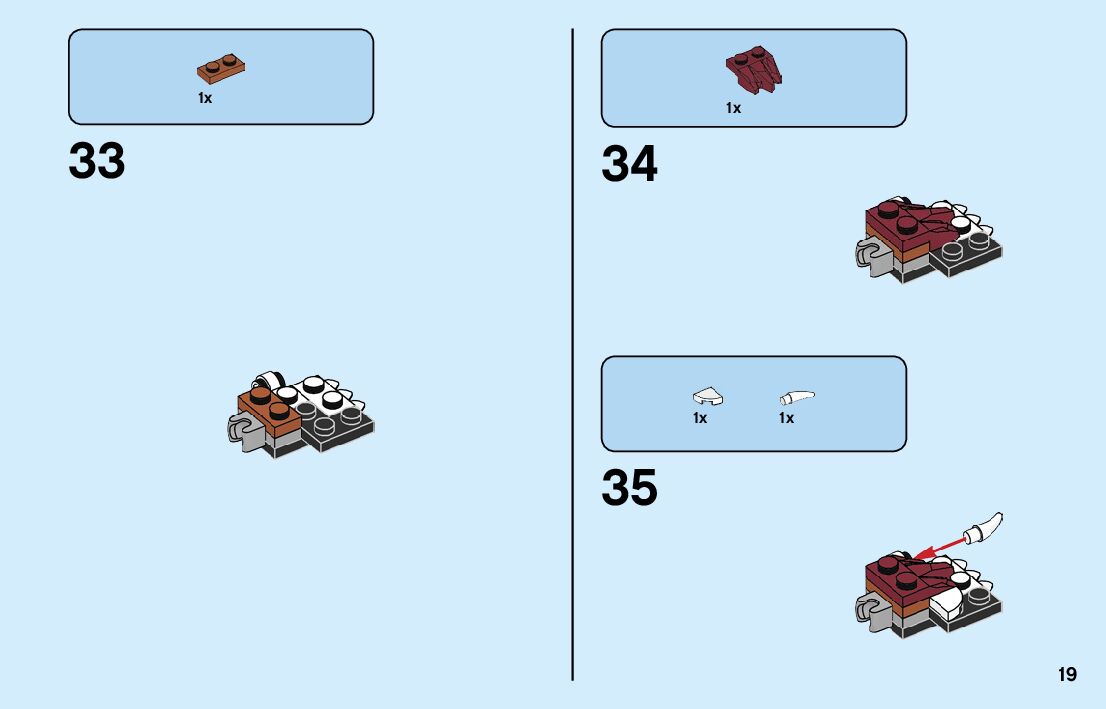 1x

33

1x

34

1x 1x

35

19