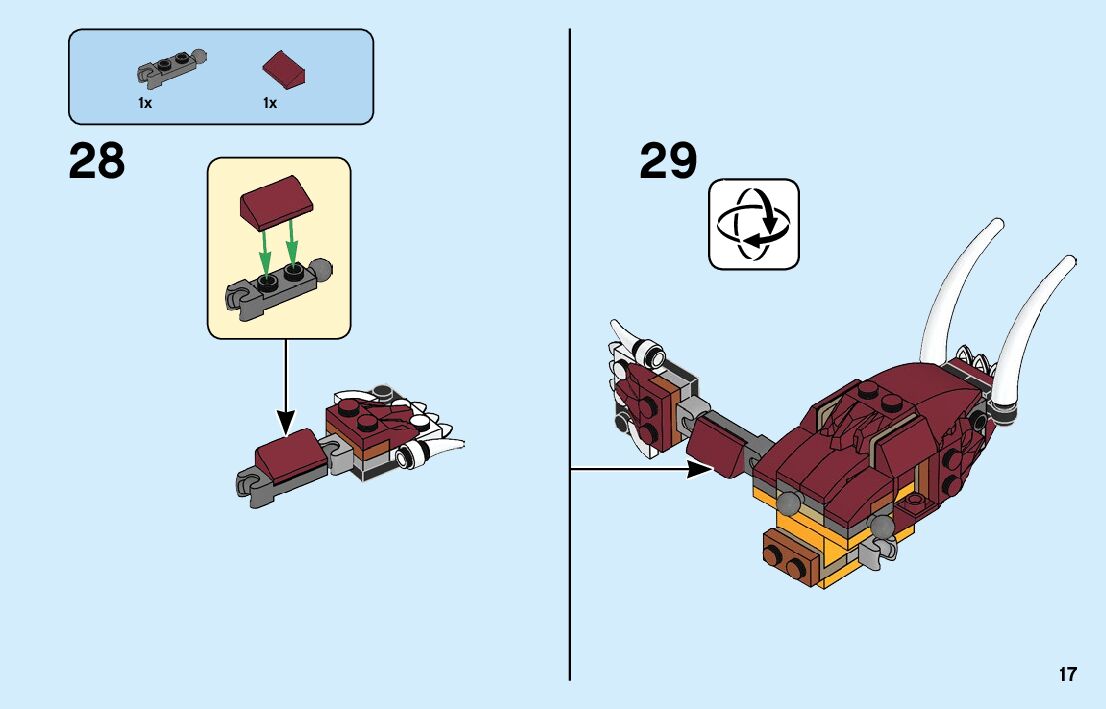 1x 1x

28

29

17