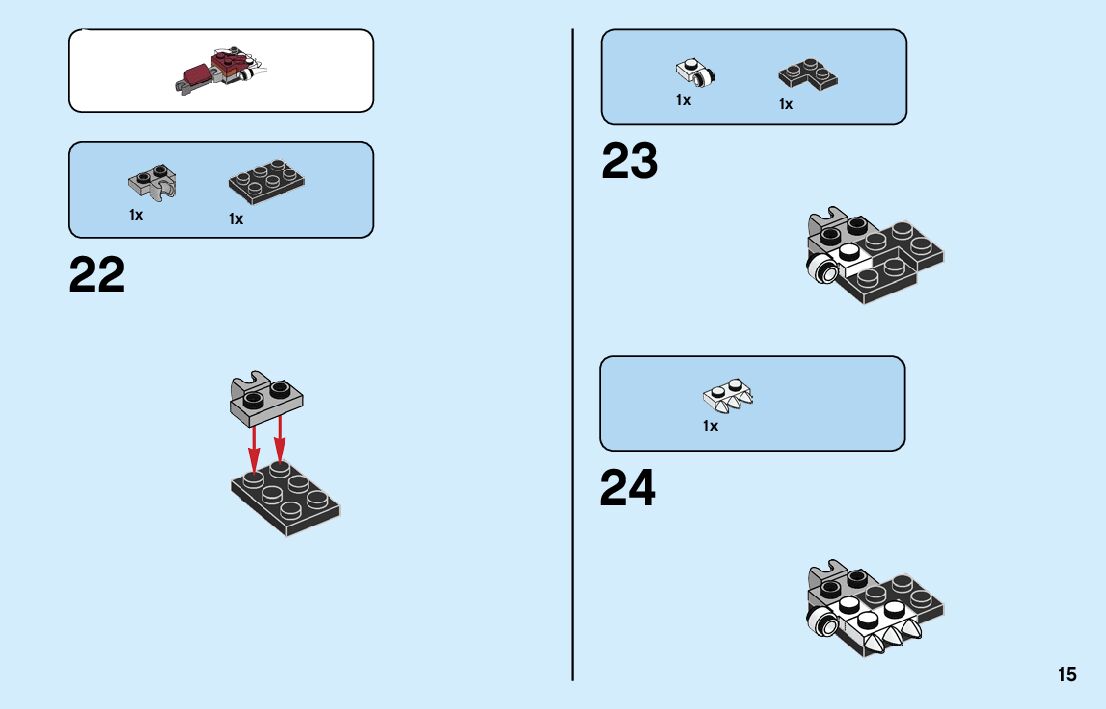 1x 1x

22

1x 1x

23

1x

24

15