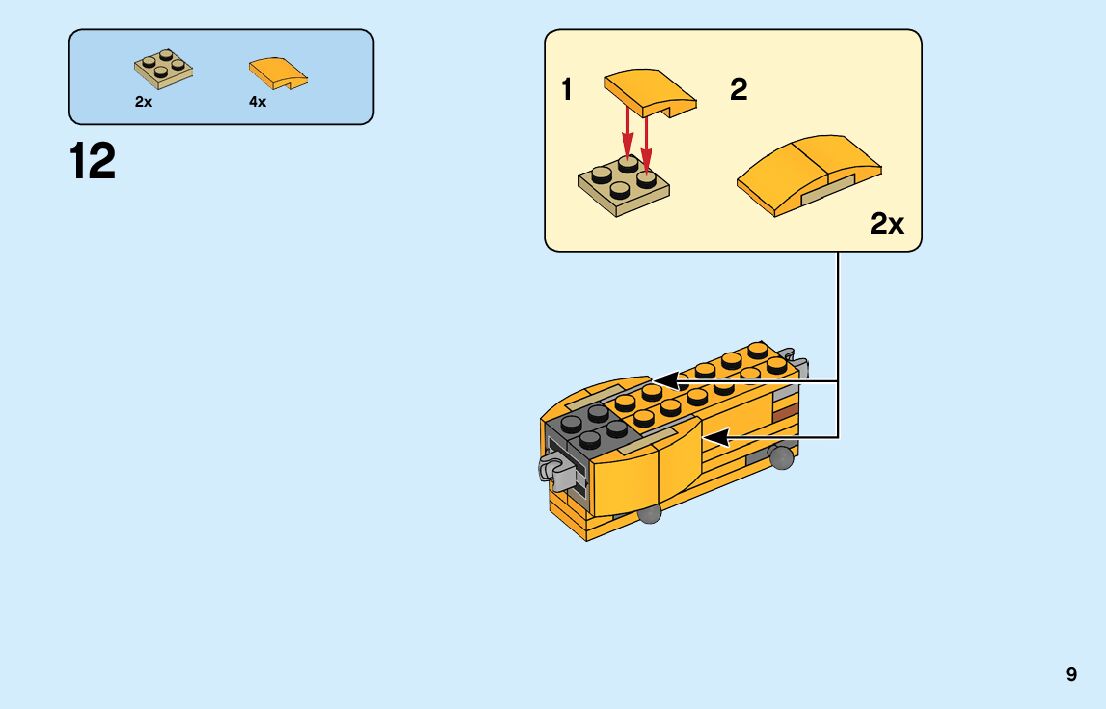 2x
4x

12

1
2
2x

9