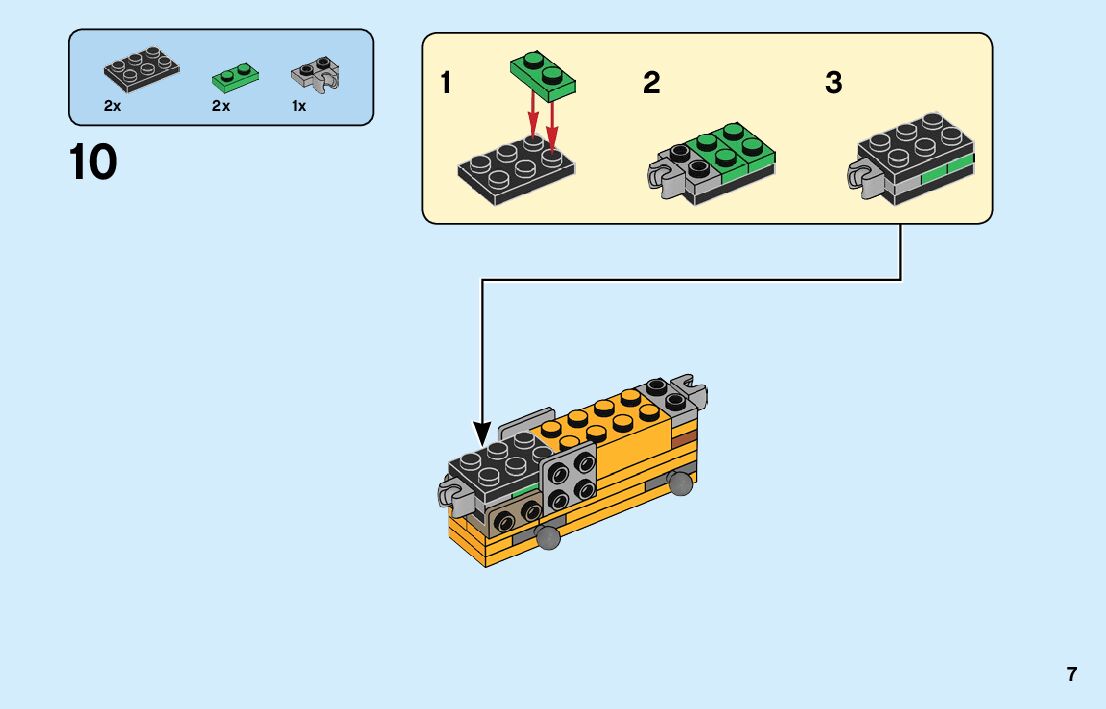 2x 2x 1x

10

1 2 3

7