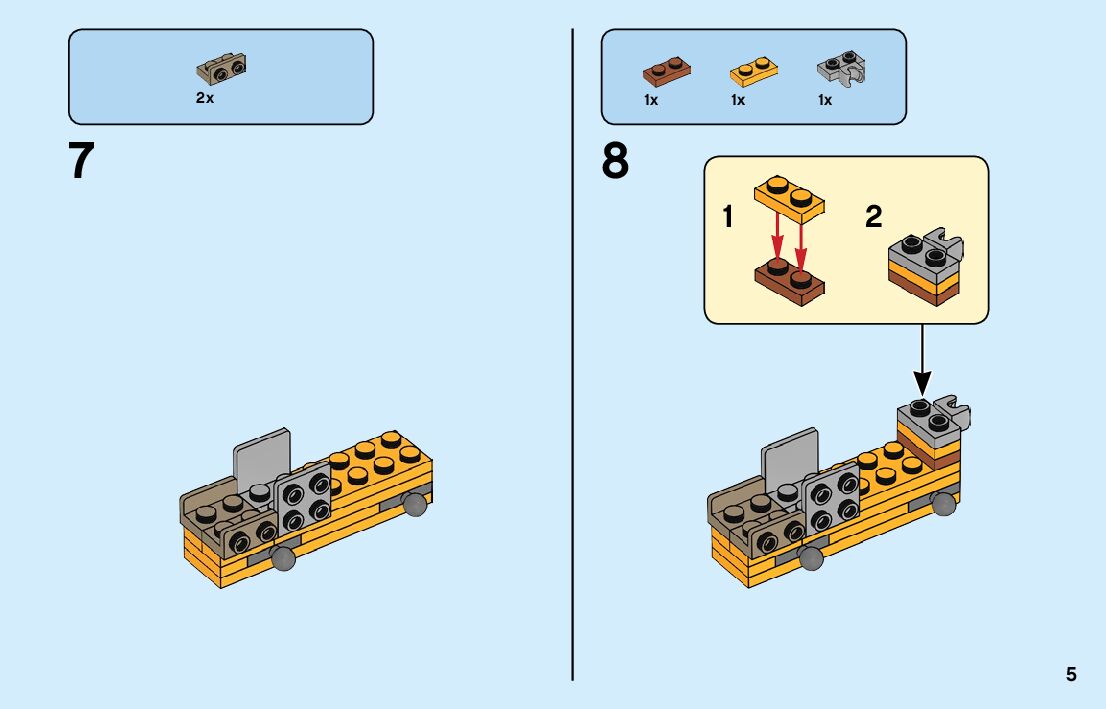 2x

7

1x 1x 1x

8

1

2

5