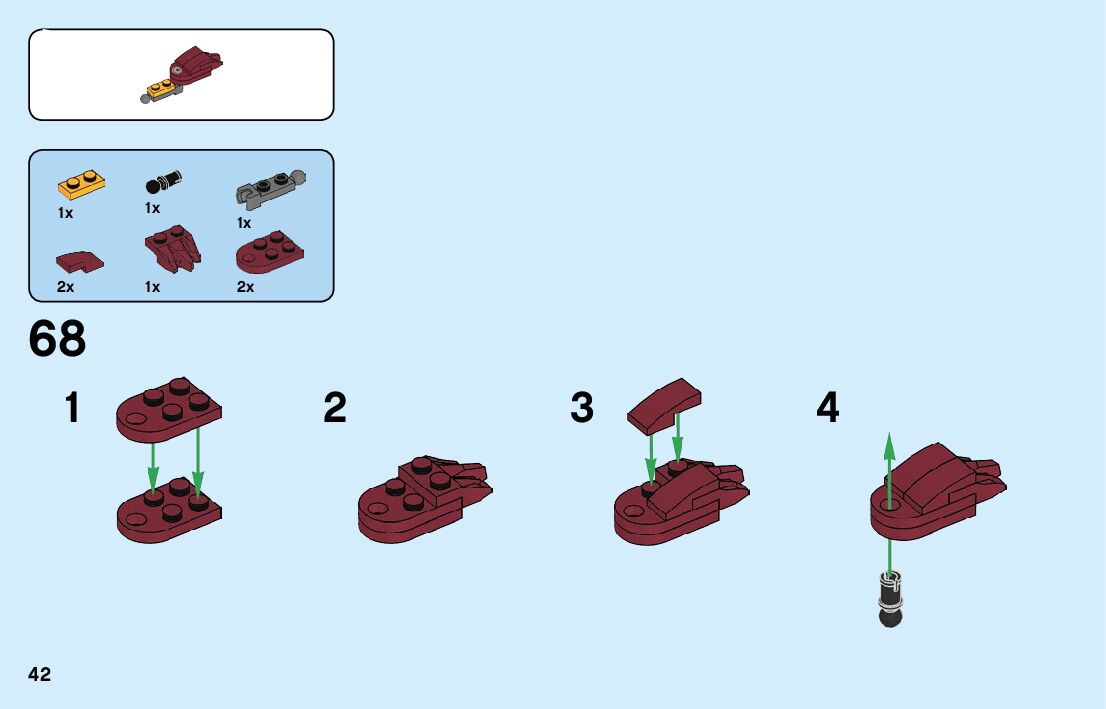 1x
1x
1x
2x
1x
2x

68

1
2
3
4

42