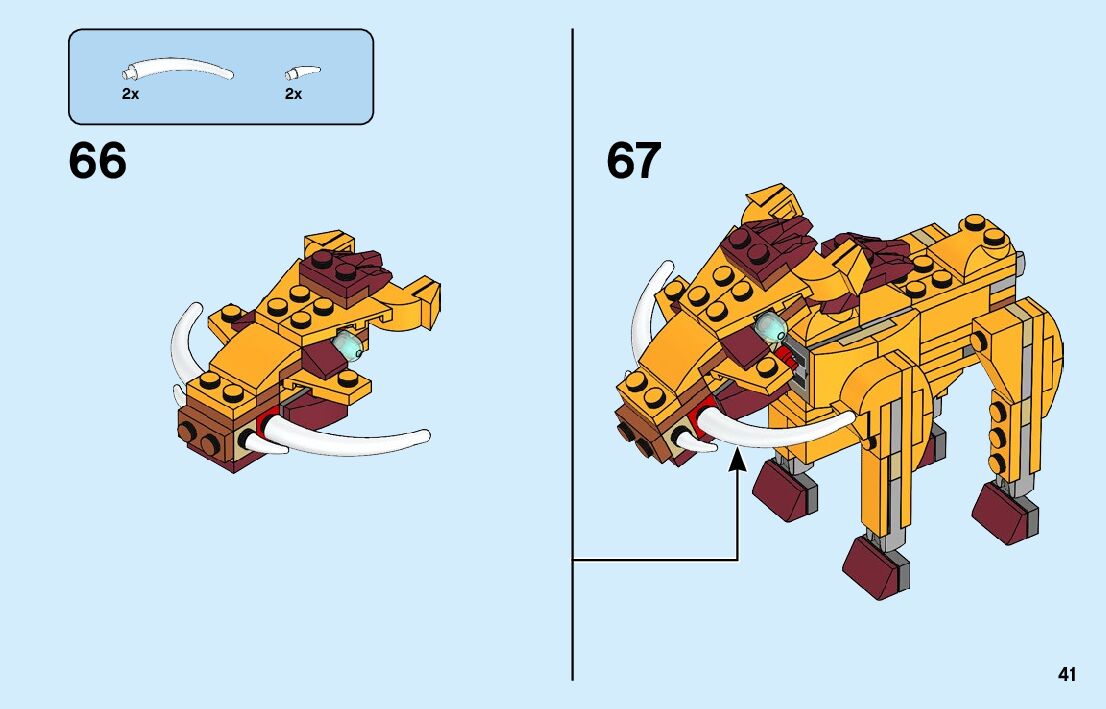 2x
2x

66

67

41