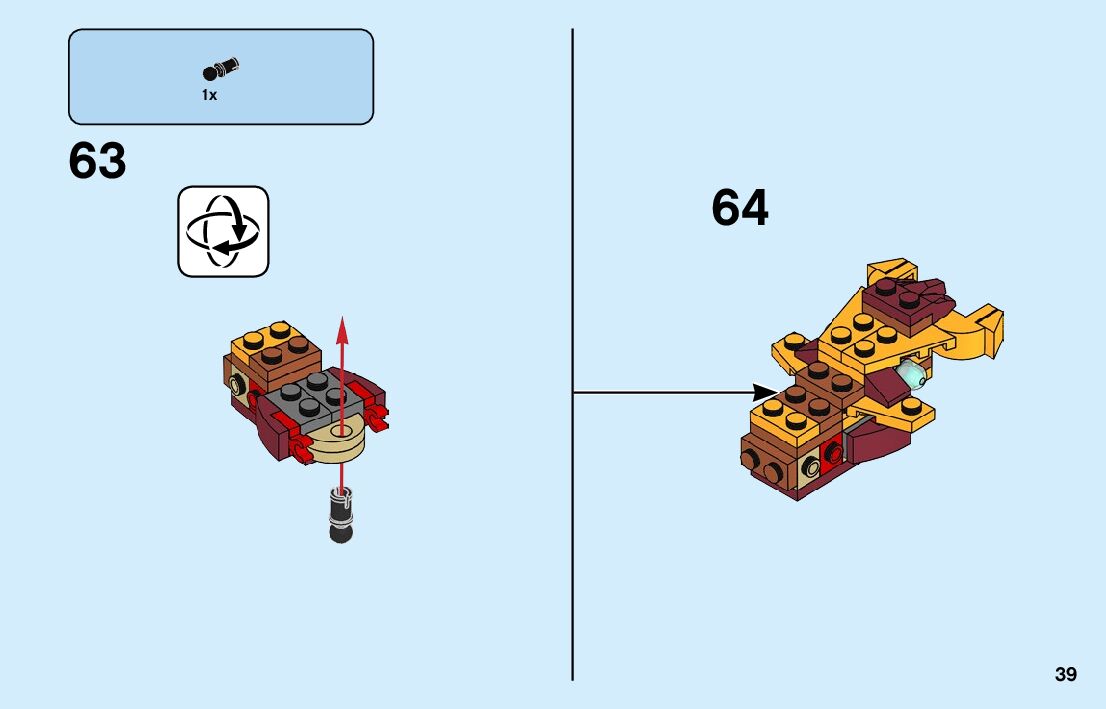 1x

63

64

39