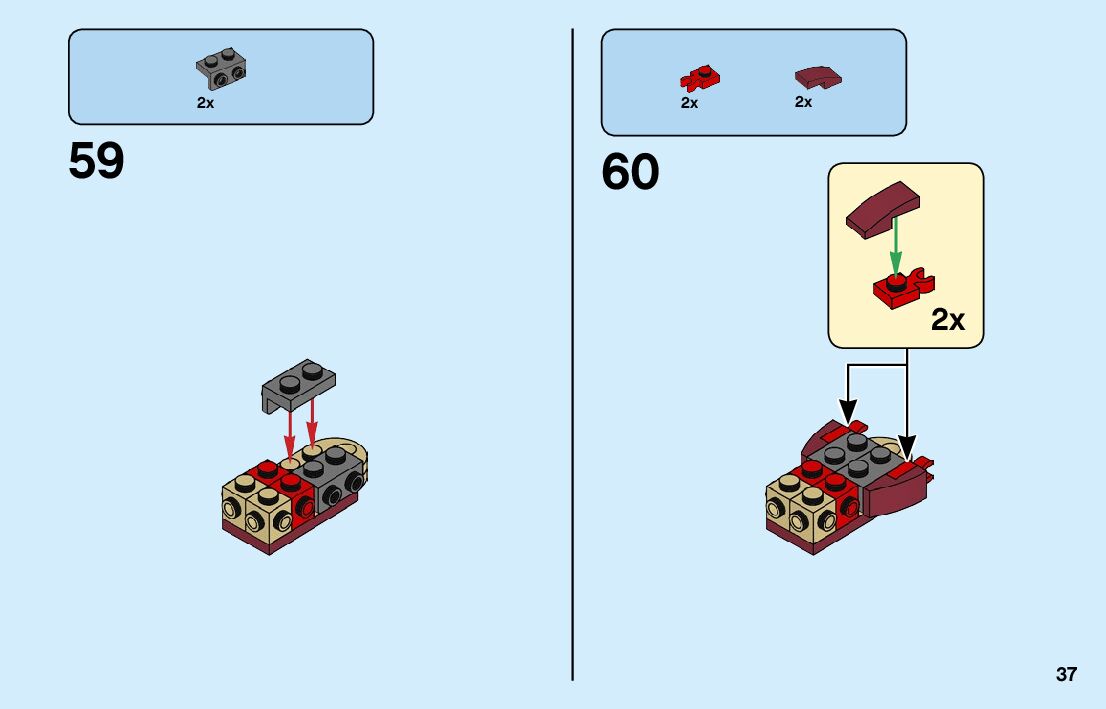 2x

59

2x

2x

60

2x

37