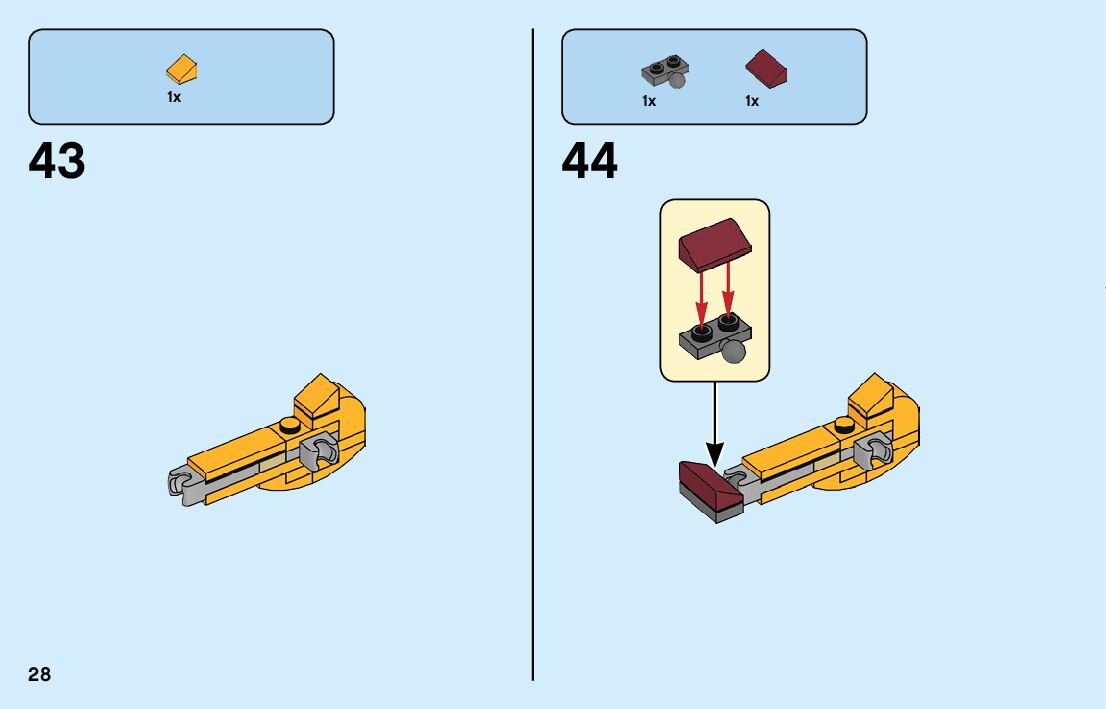 1x

43

1x 1x

44

28