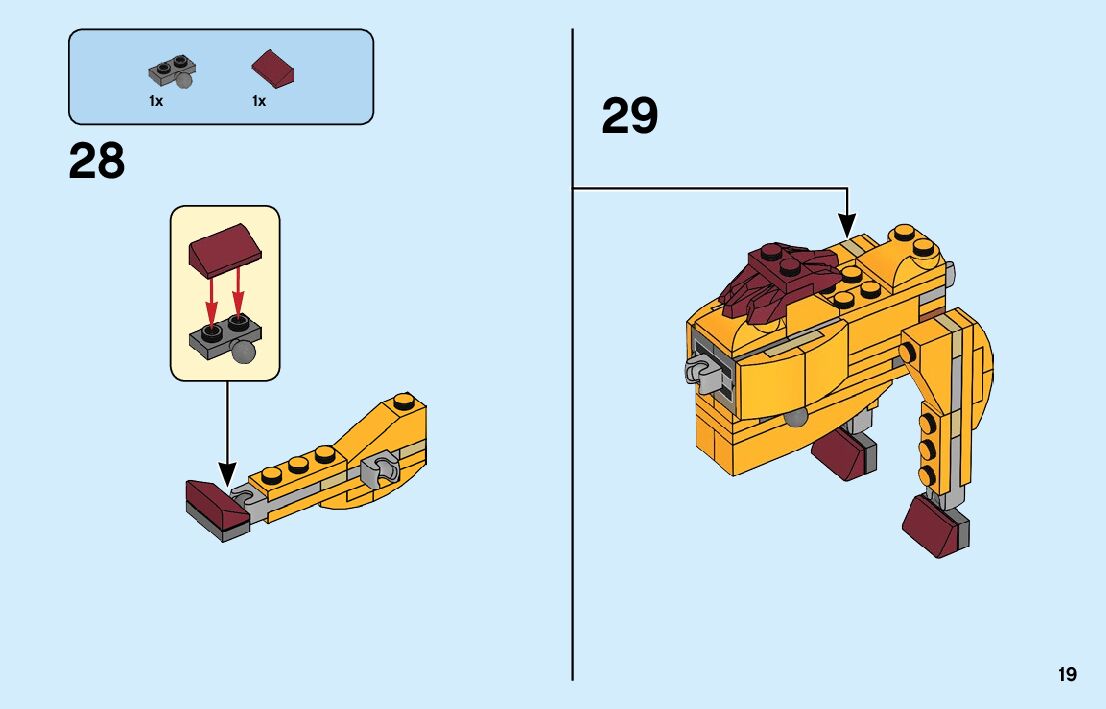 1x
1x

28

29

19