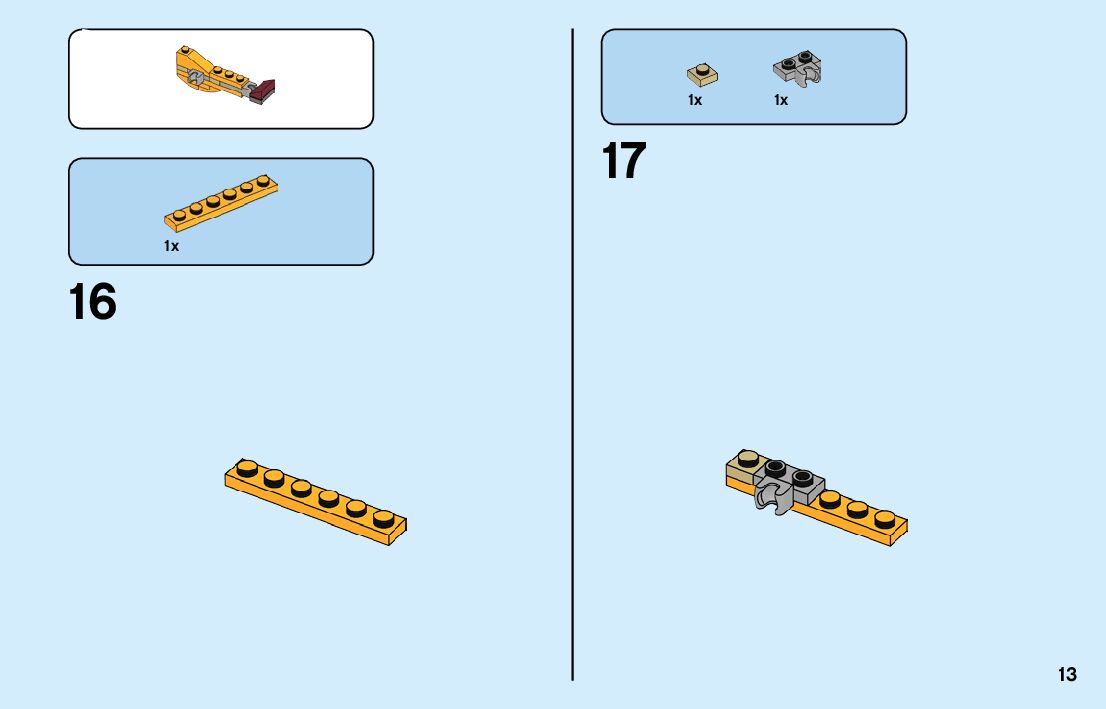 1x

16

1x

1x

17

13