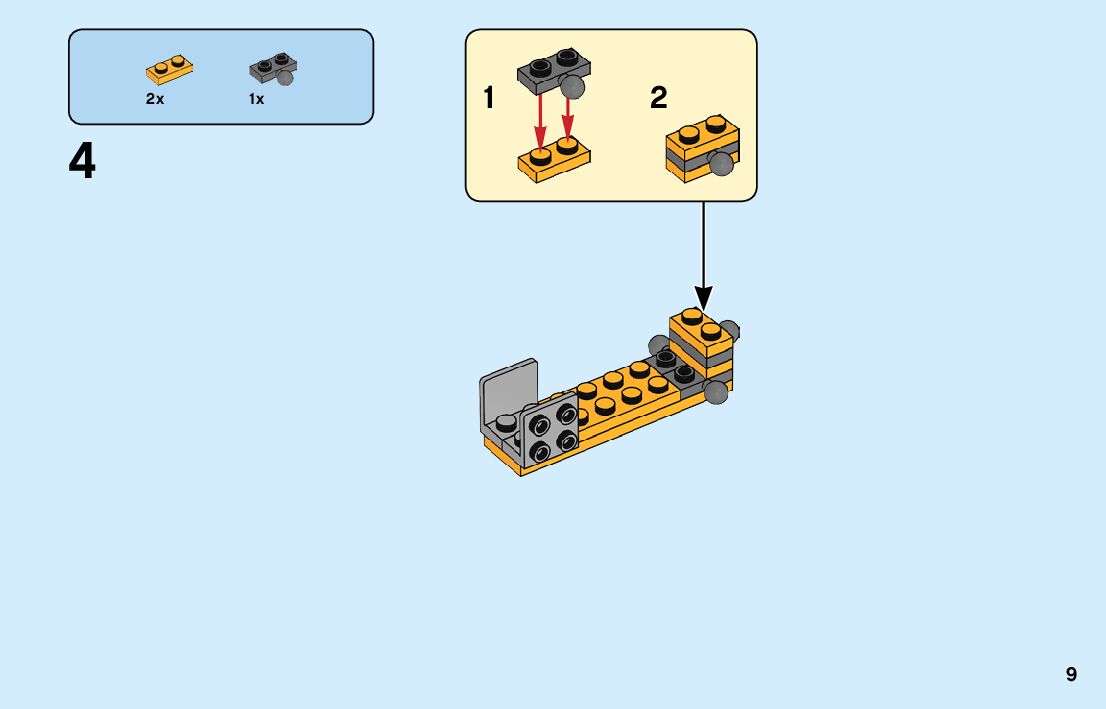 2x 1x

4

1 2

9