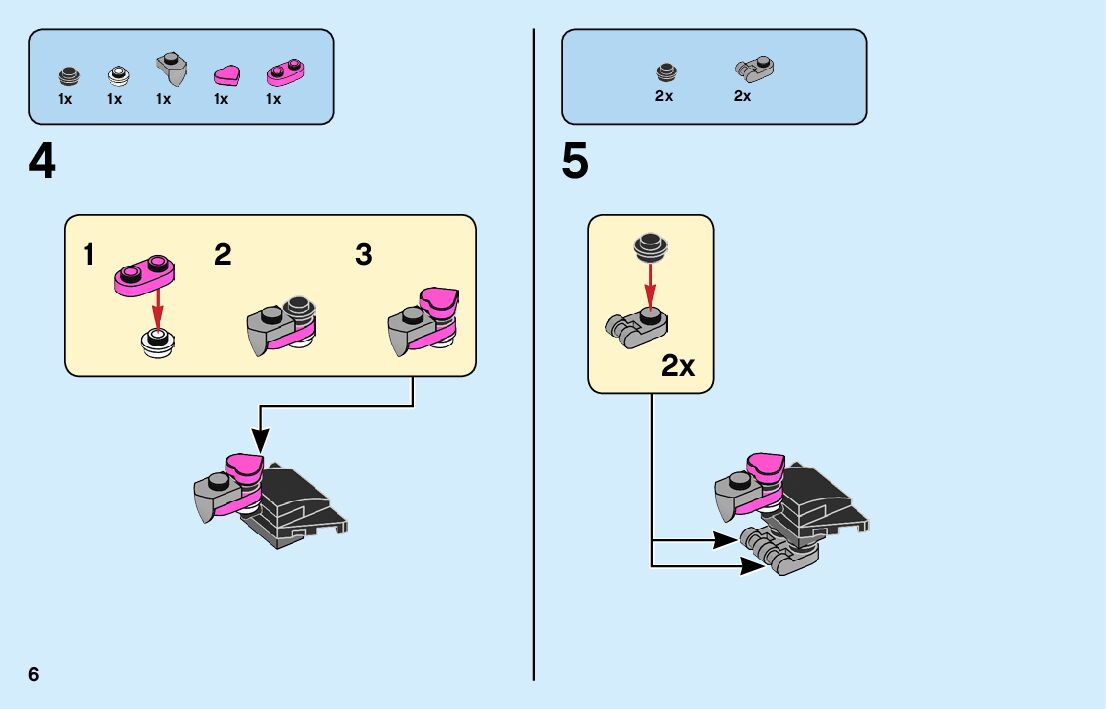 1x 1x 1x 1x 1x

4

1 2 3

2x 2x

5

2x

6