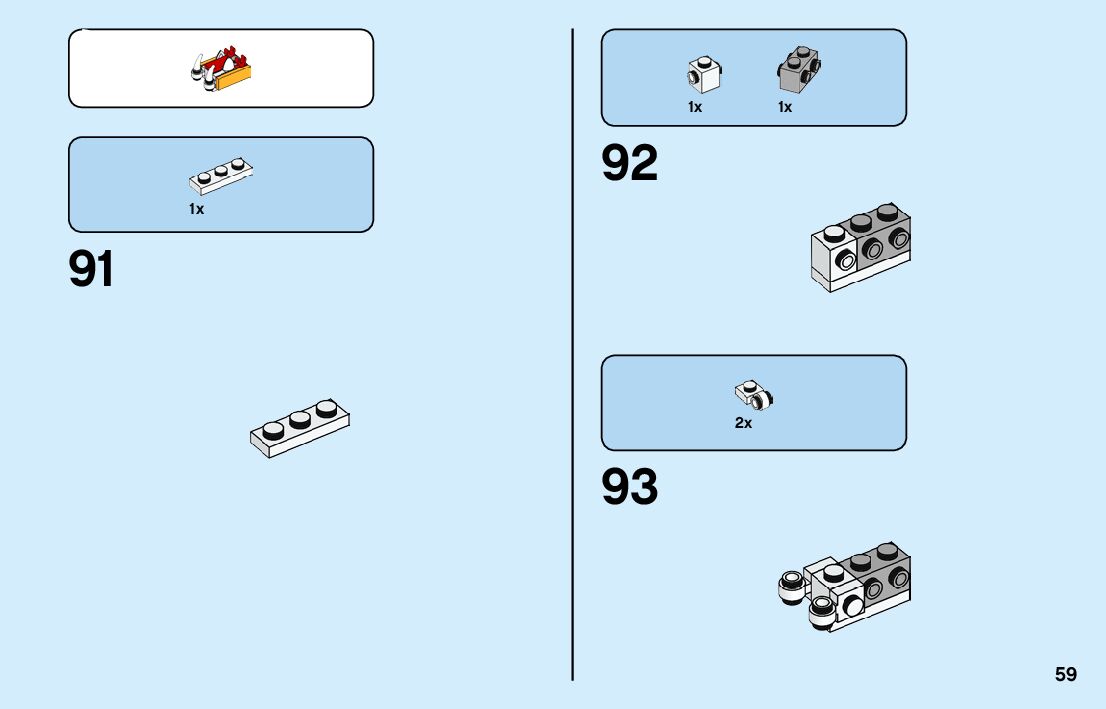 1x

91

1x 1x

92

2x

93

59