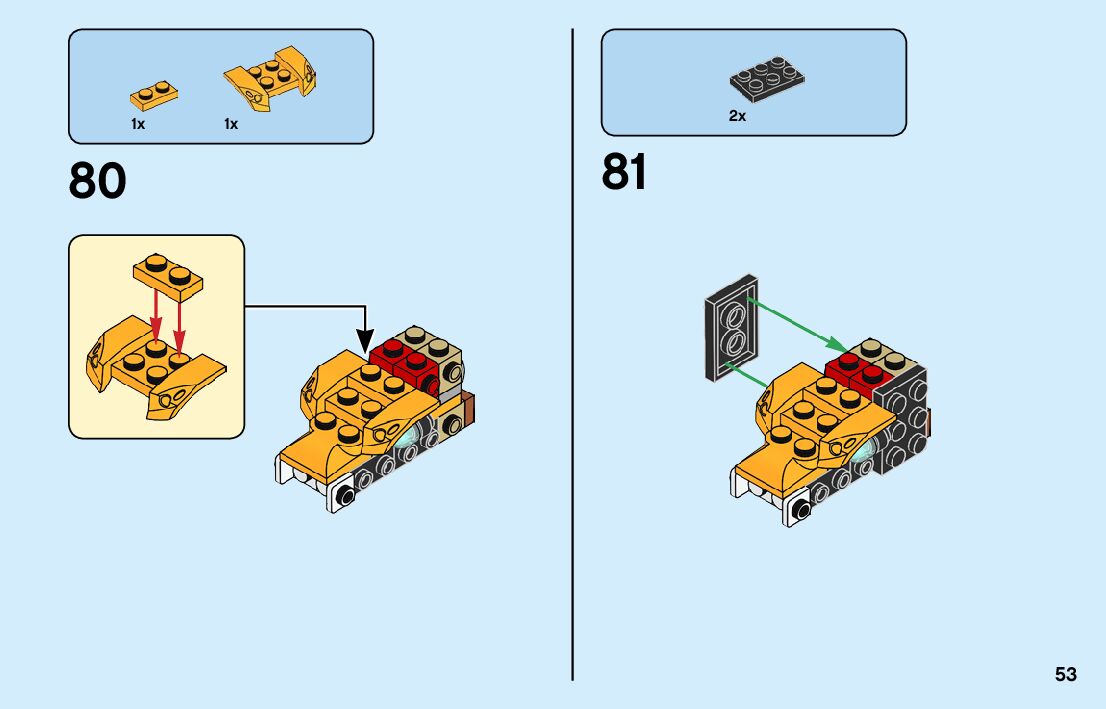 1x 1x

80

2x

81

53