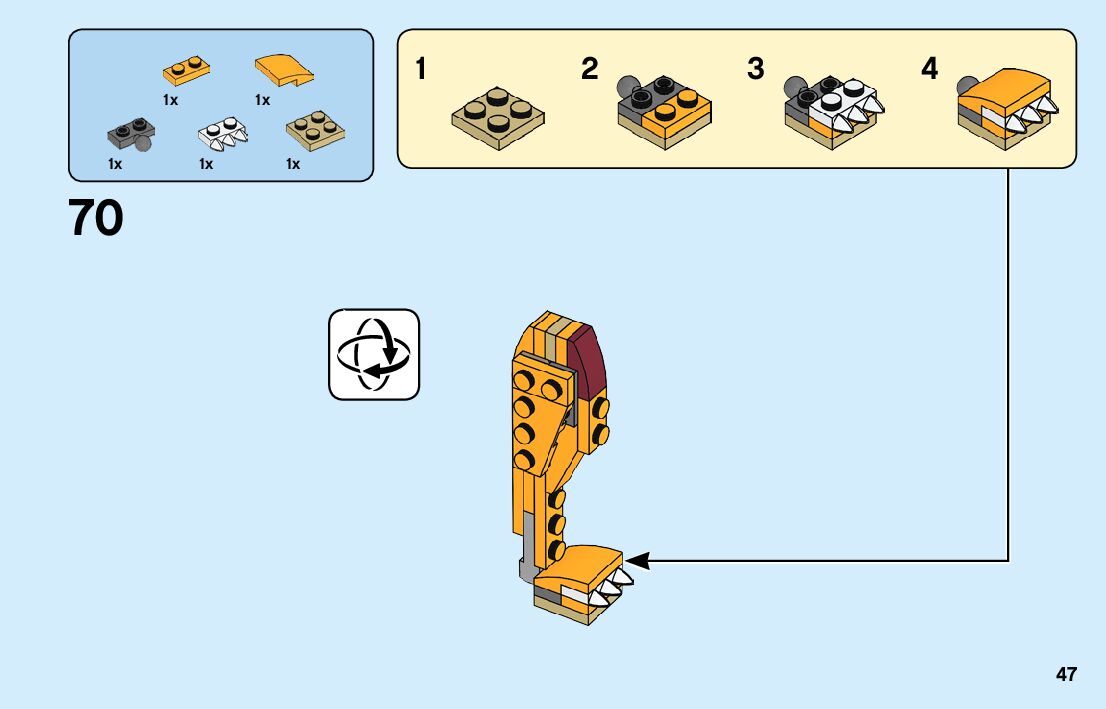 1x
1x
1x
1x
1x

1
2
3
4

70

47