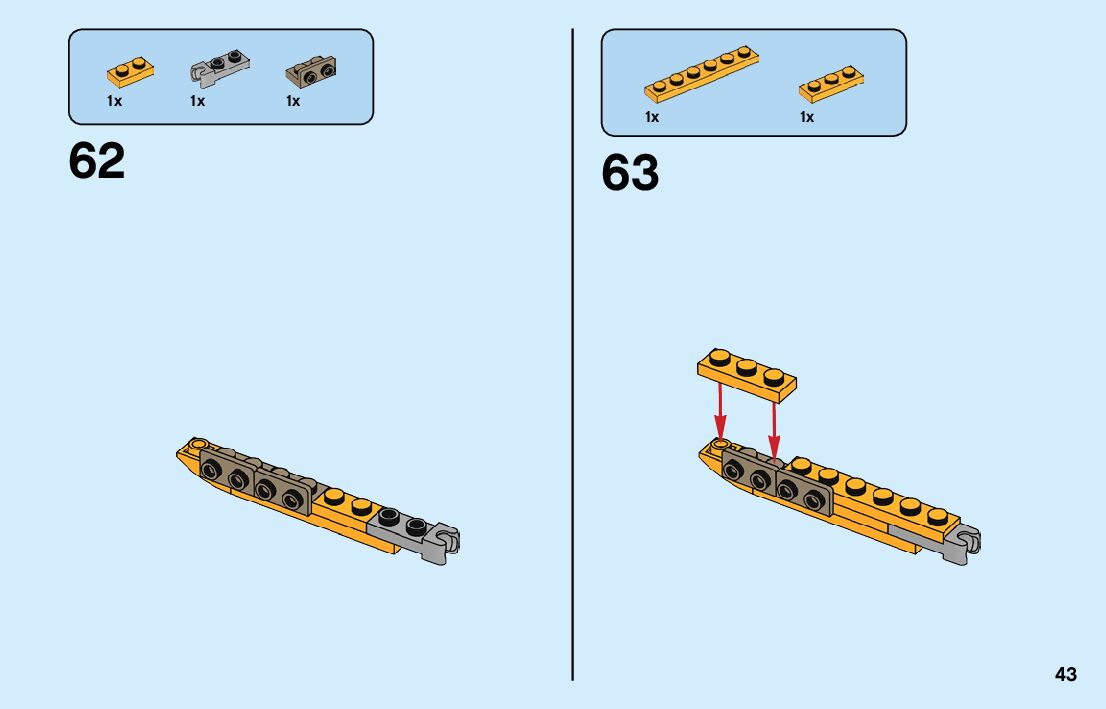 1x 1x 1x

62

1x 1x

63

43