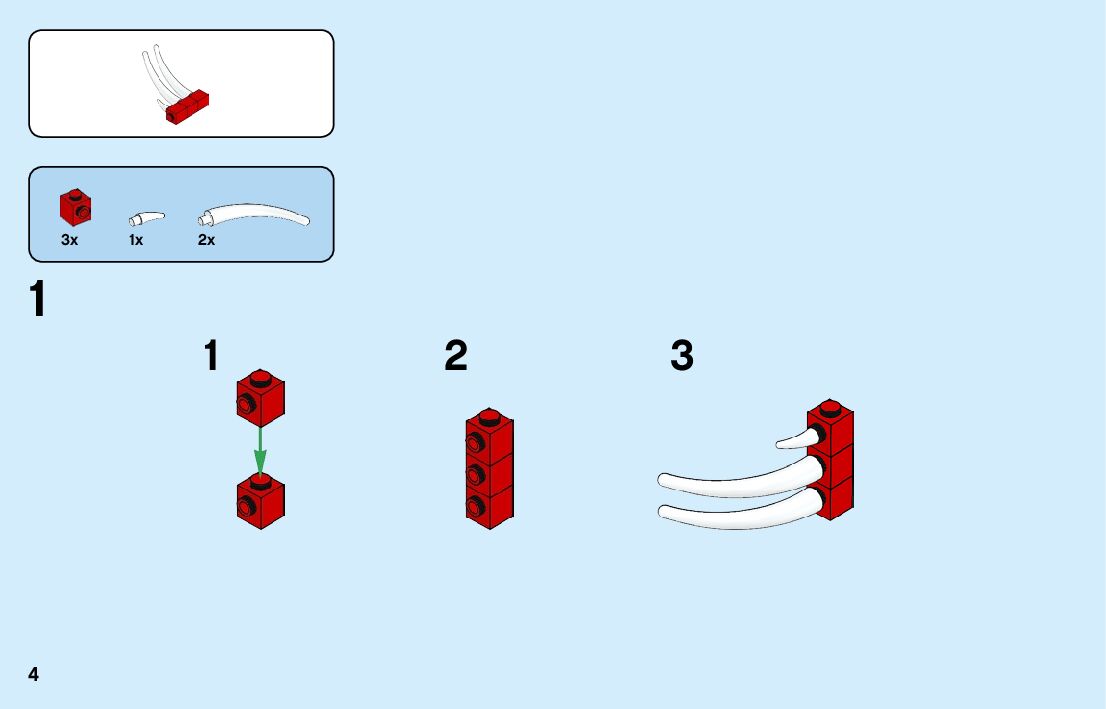 3x 1x 2x

1

1

2

3

4