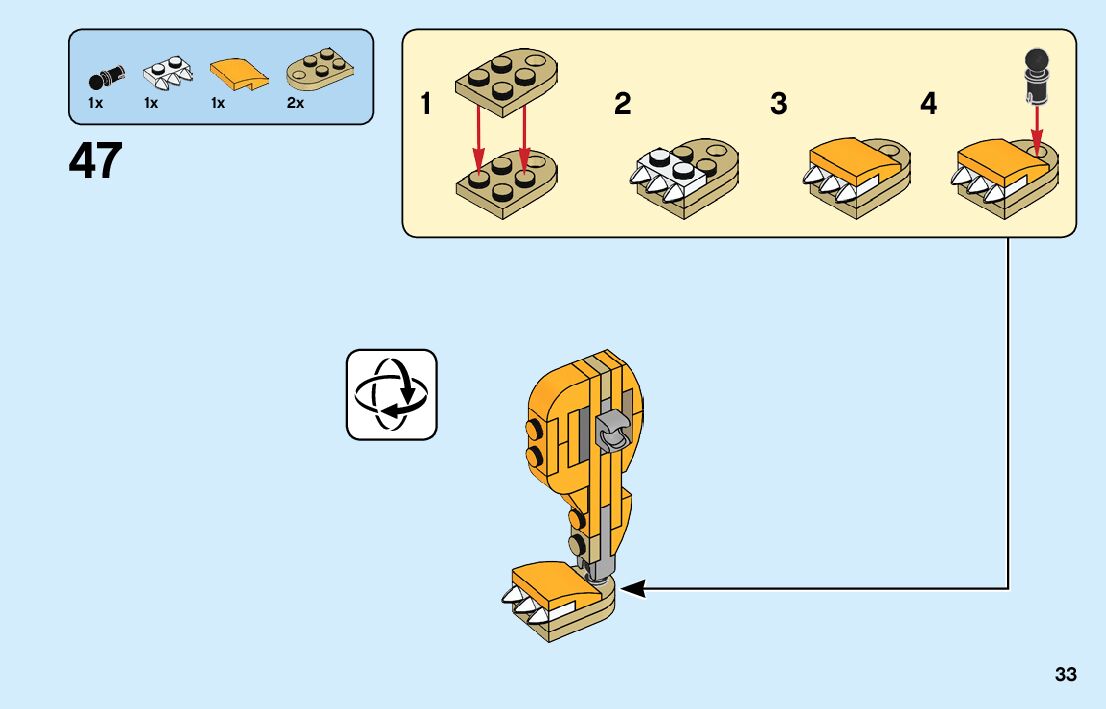 1x 1x 1x 2x

47

1

2

3

4

33