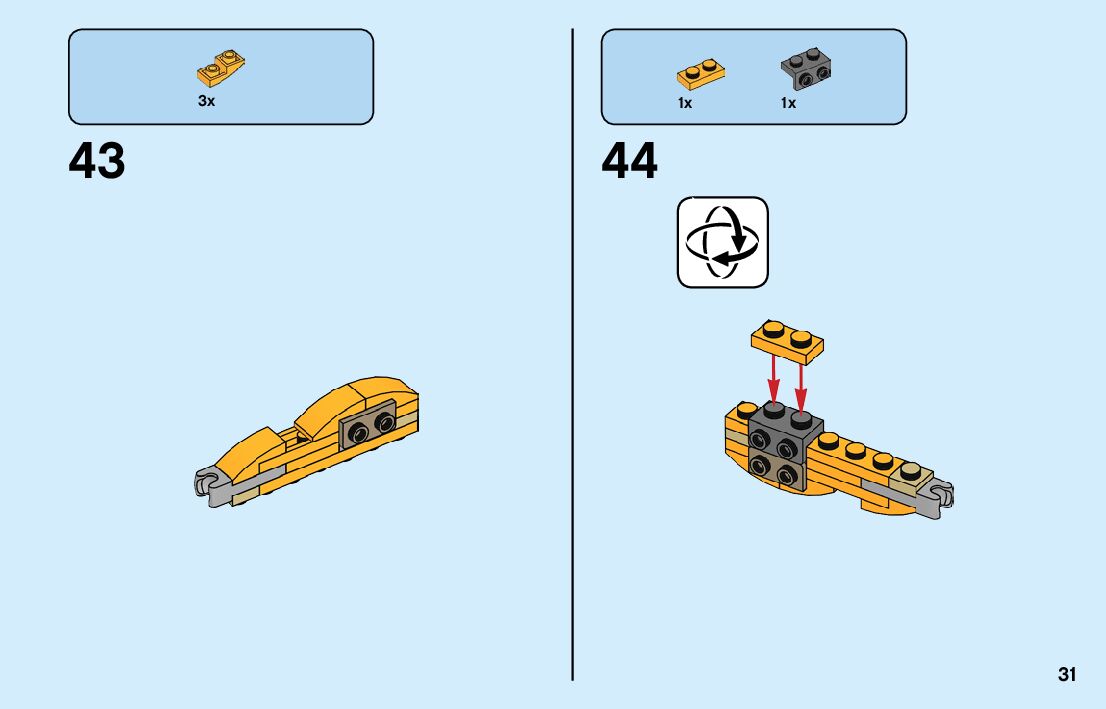 3x

43

1x 1x

44

31