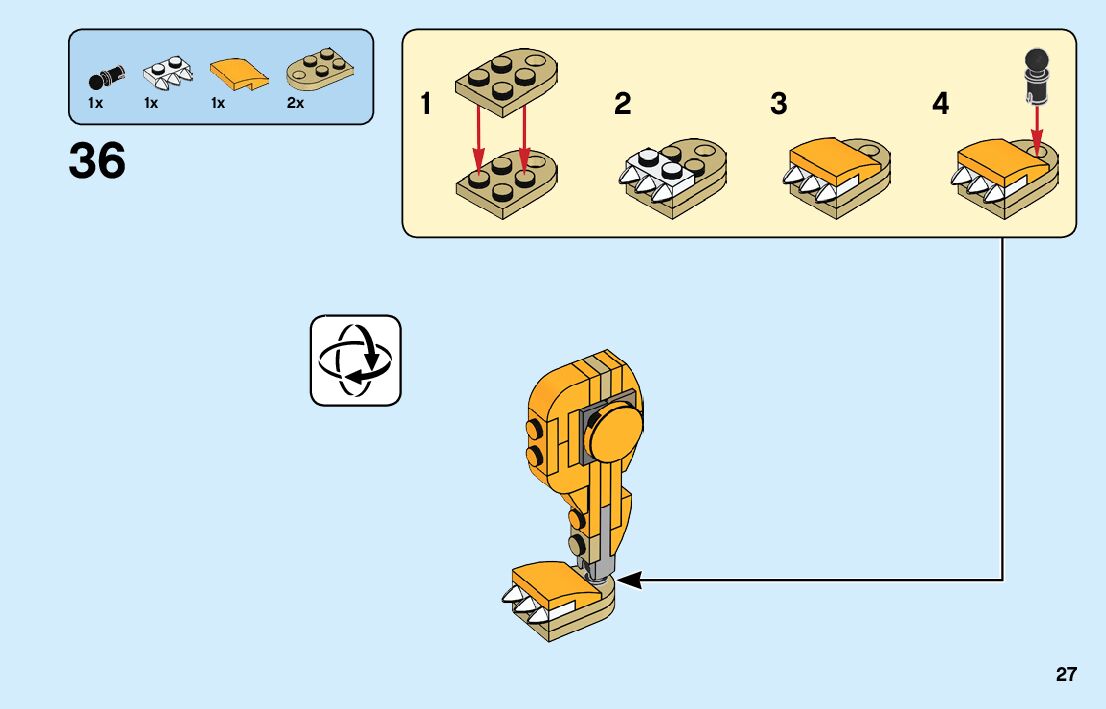 1x 1x 1x 2x

36

1

2

3

4

27