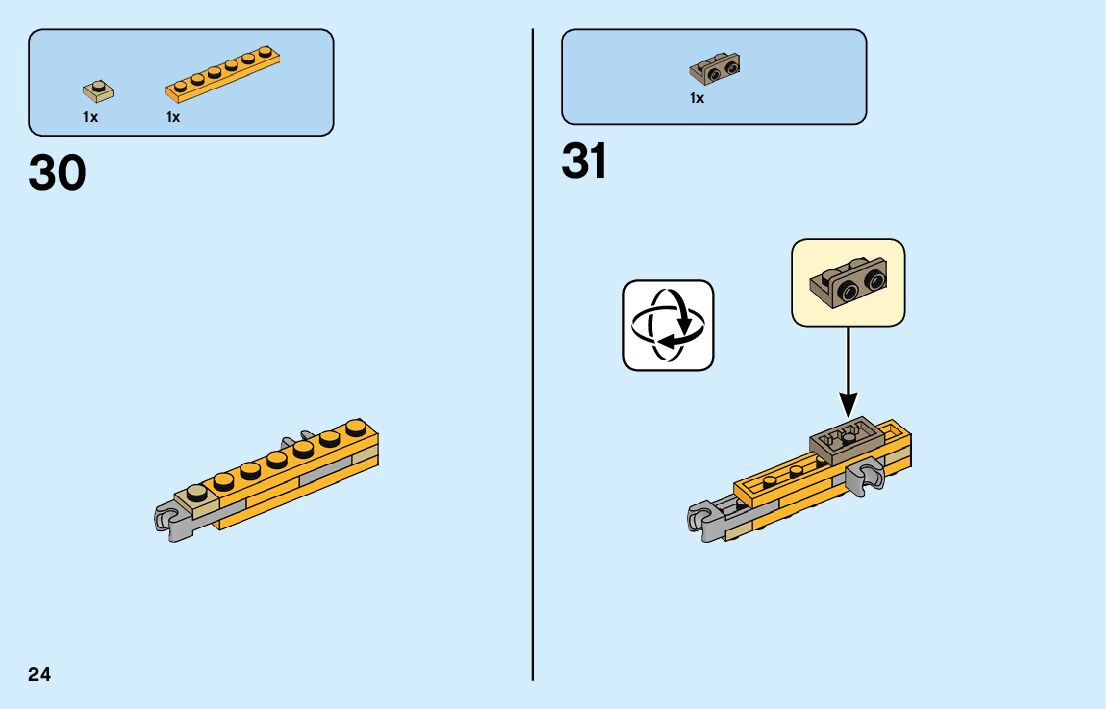 1x 1x

30

1x

31

24