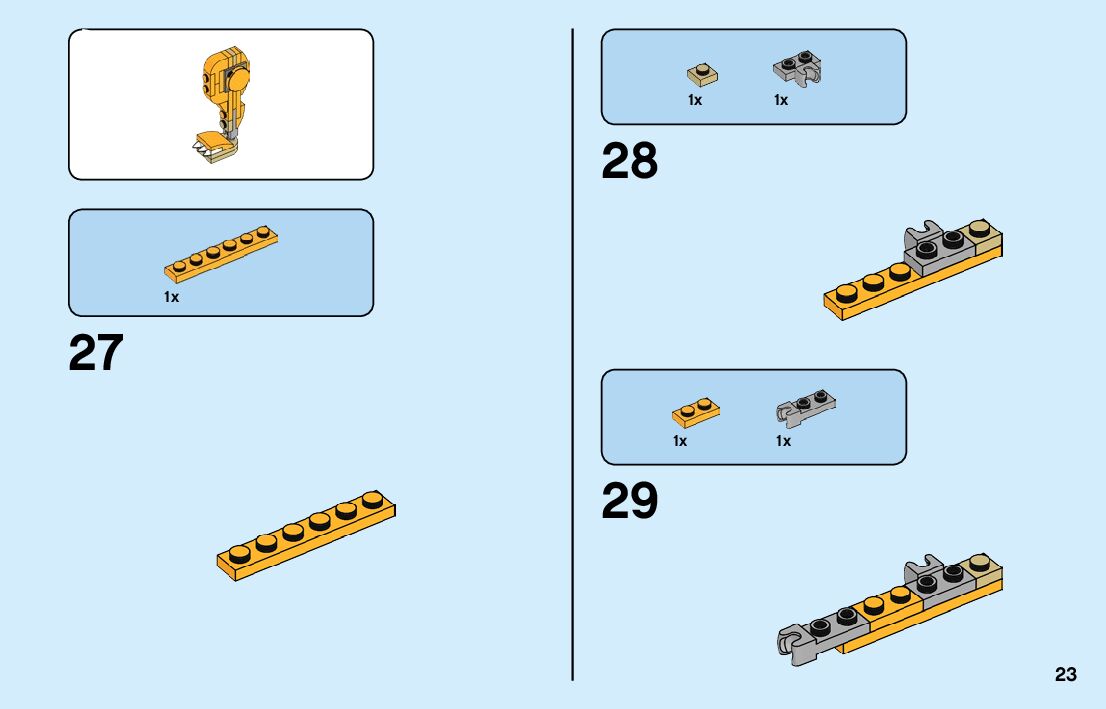 1x

27

1x 1x

28

1x 1x

29

23