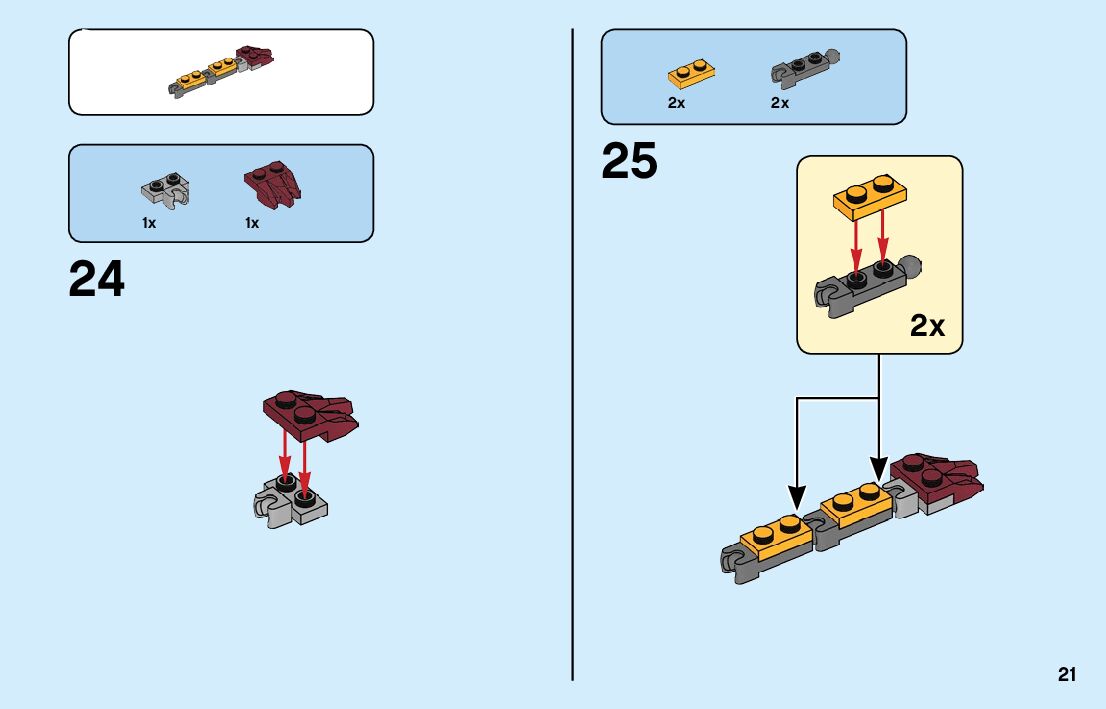 1x
1x

24

2x
2x

25

2x

21